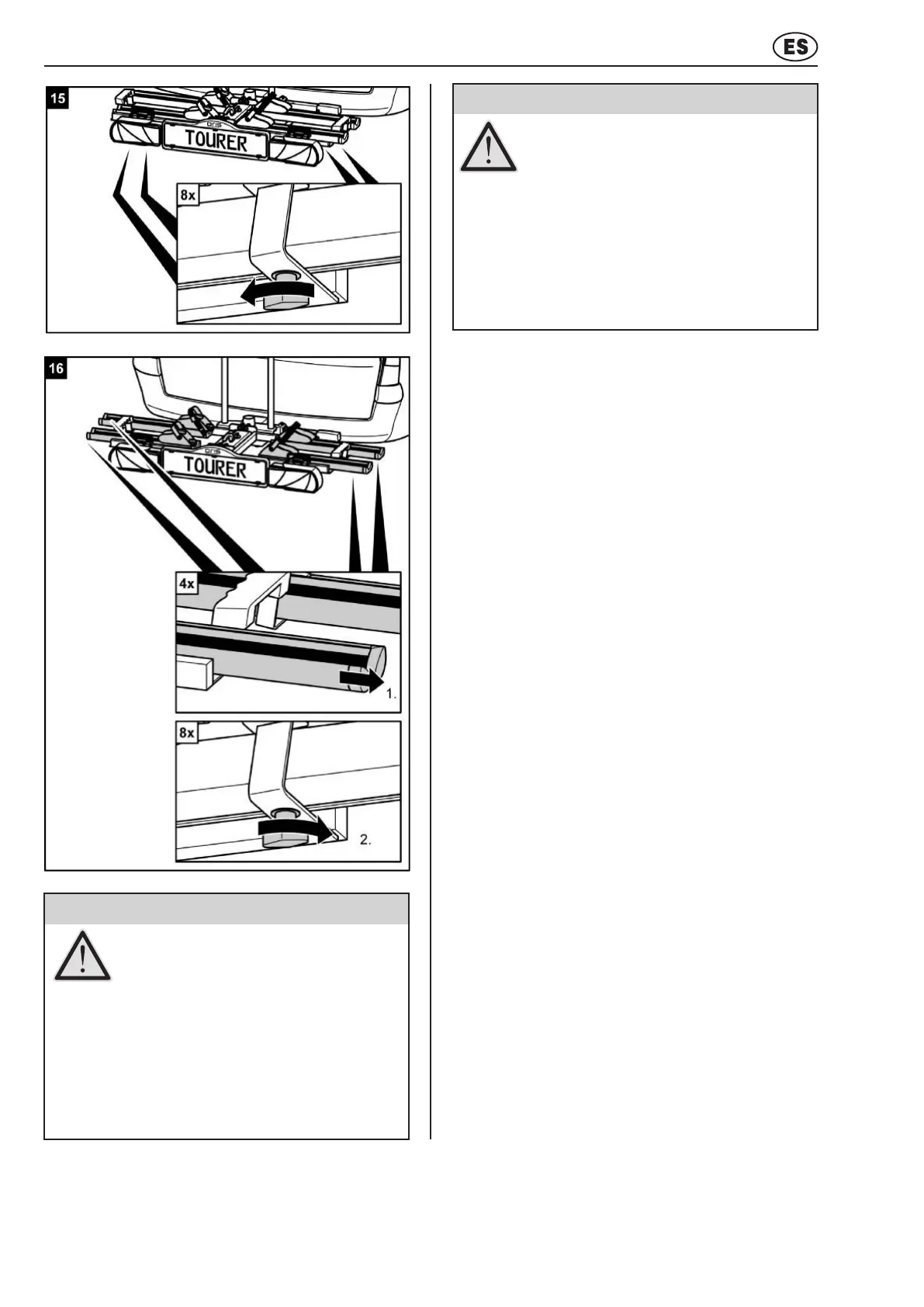 ES

15

oris

TOURER

8x

16

oris

TOURER

4x

1.

8x

2.