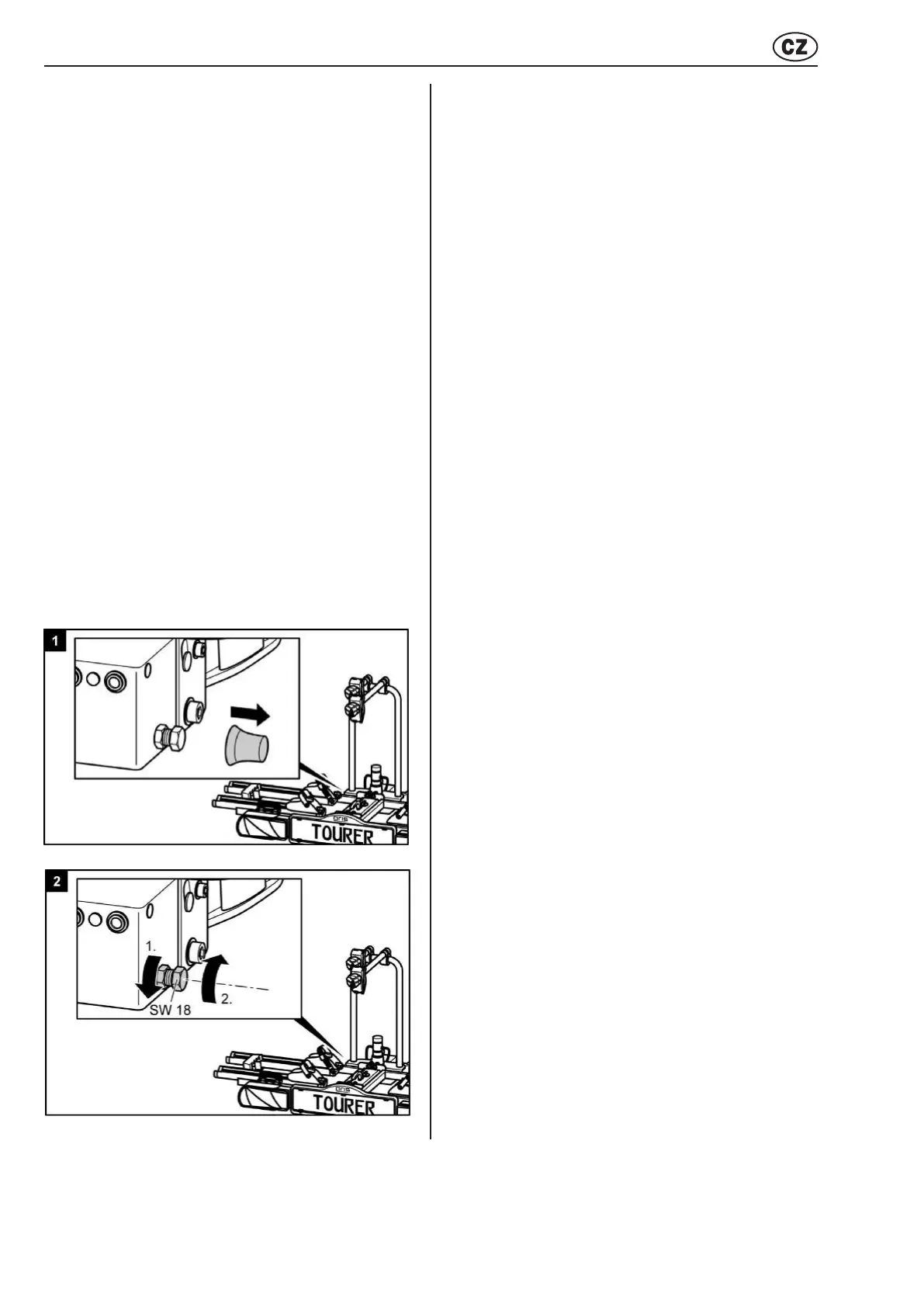 CZ

1

TOURER

2

1.

2.

SW 18

TOURER