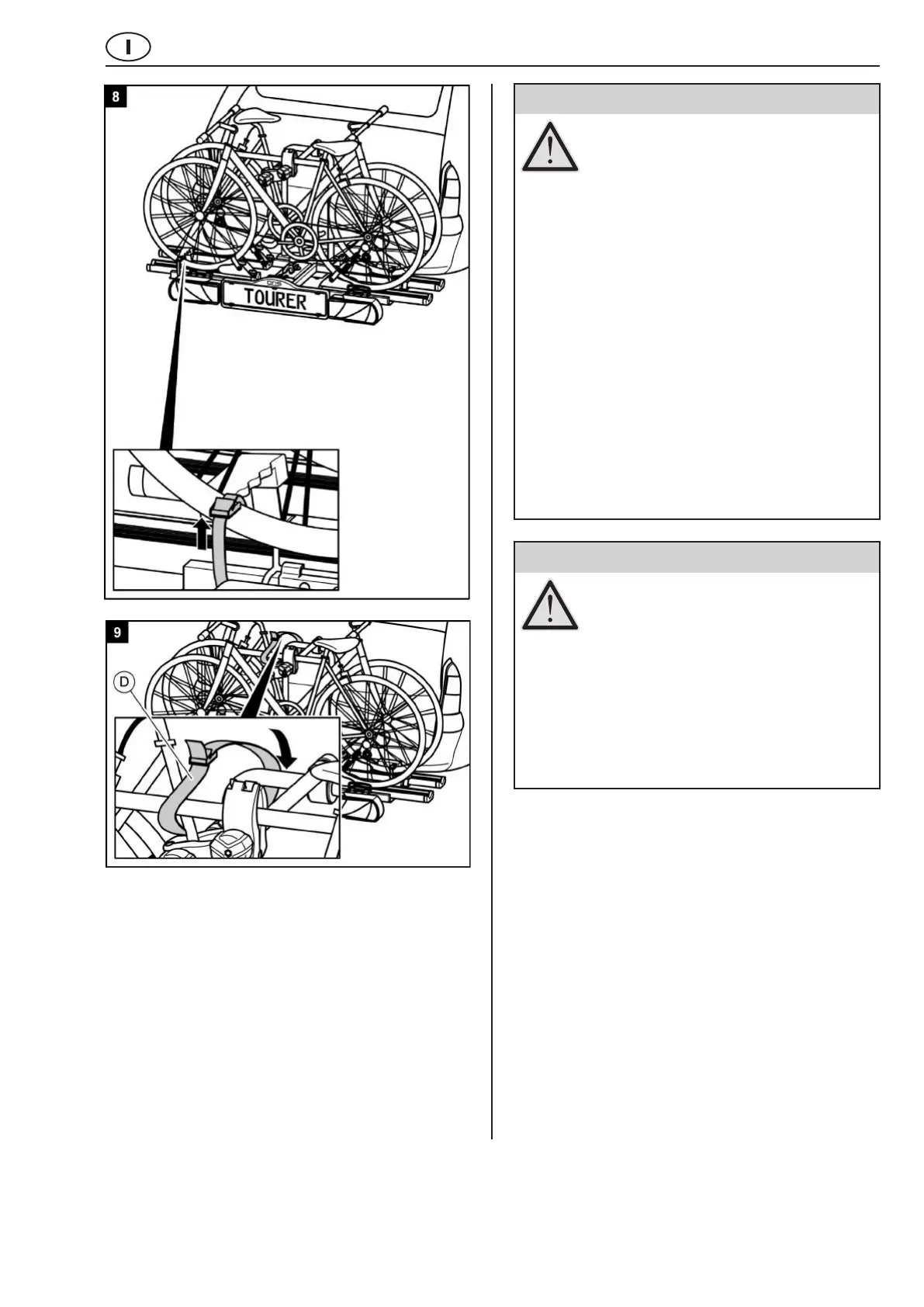 I

8

TOURER

9

D