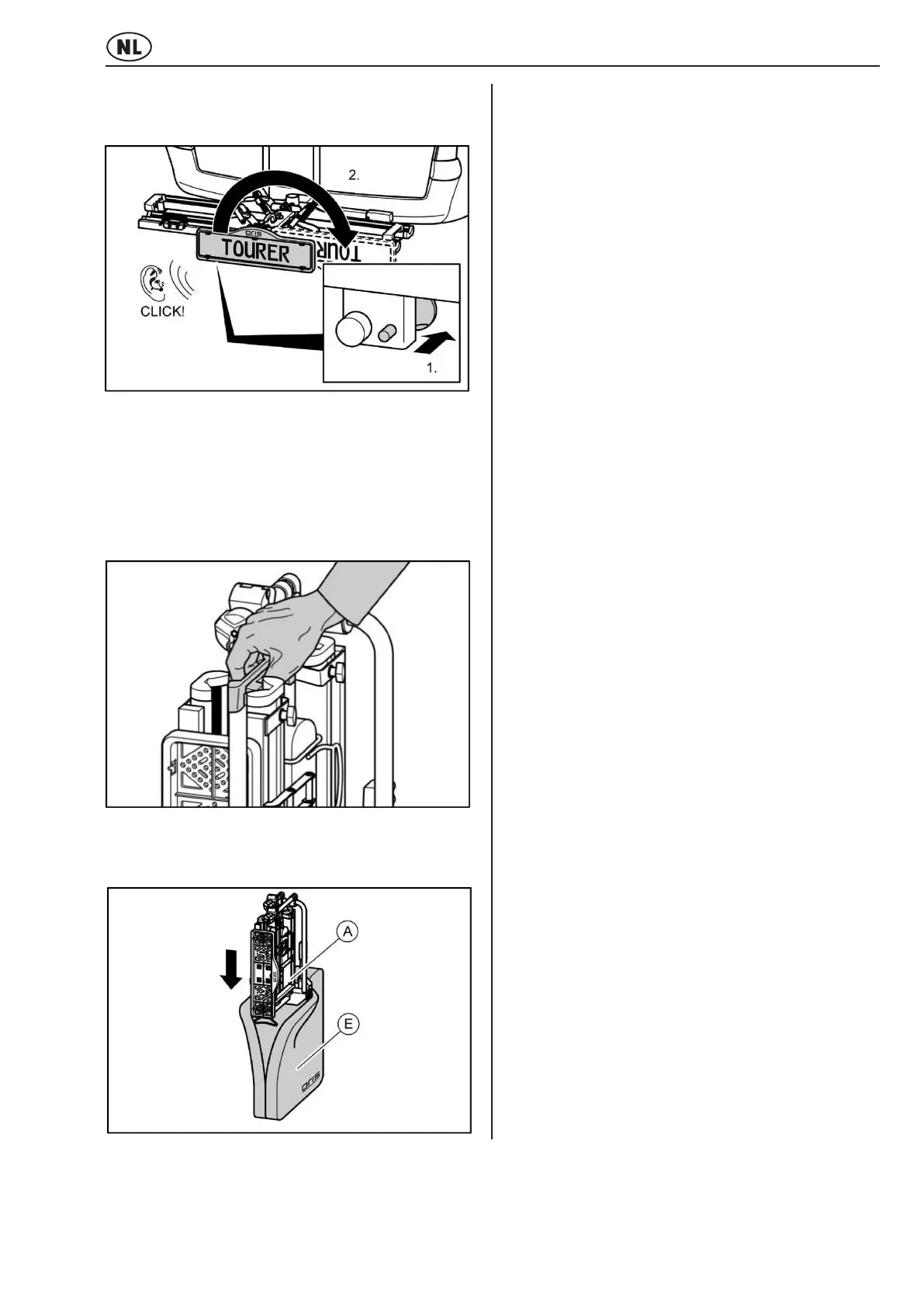 NL

2.

oris

TOURER

TOURER

CLICK!

1.

A

E

oris