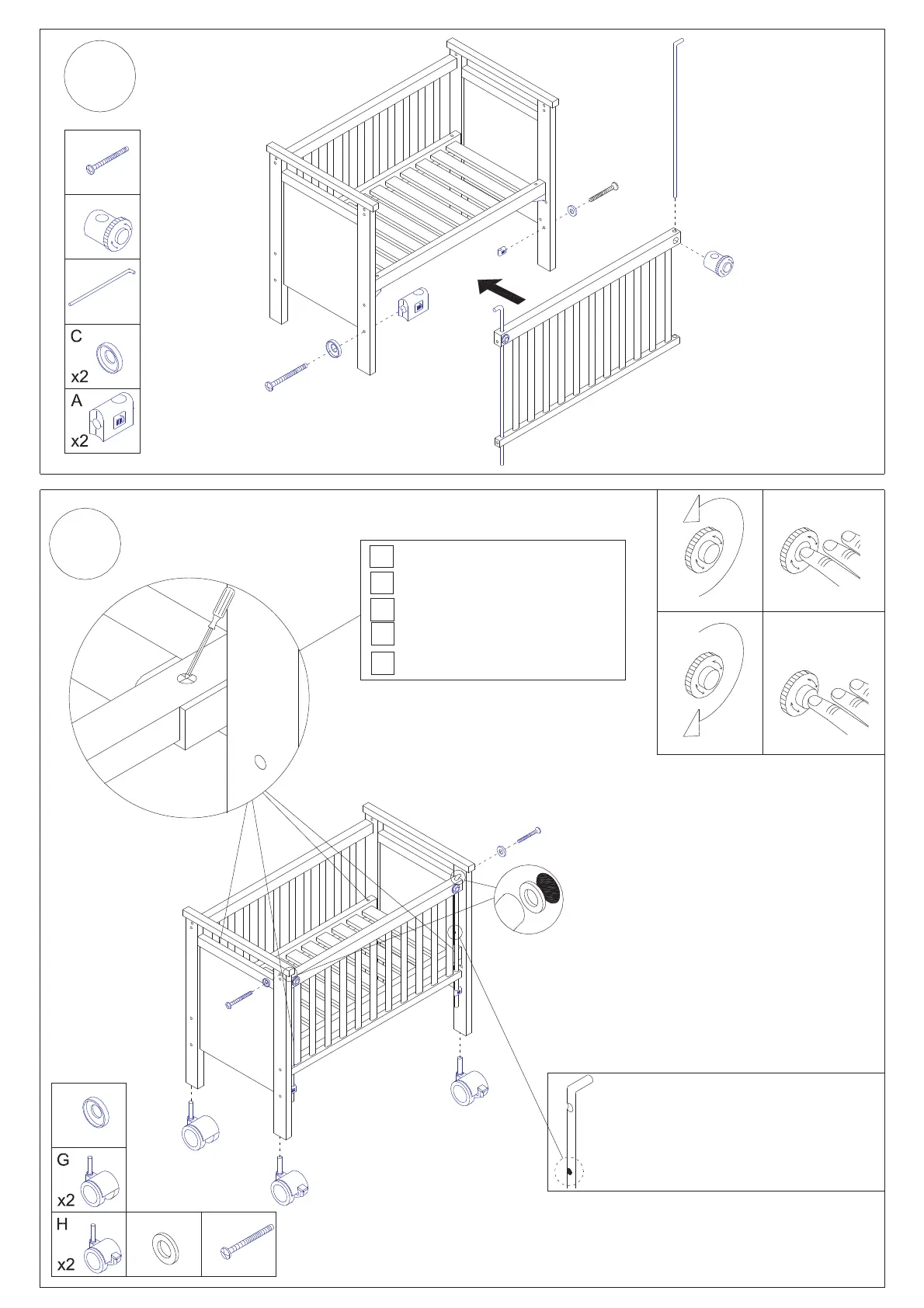 C
x2
A
x2

G
x2
H
x2