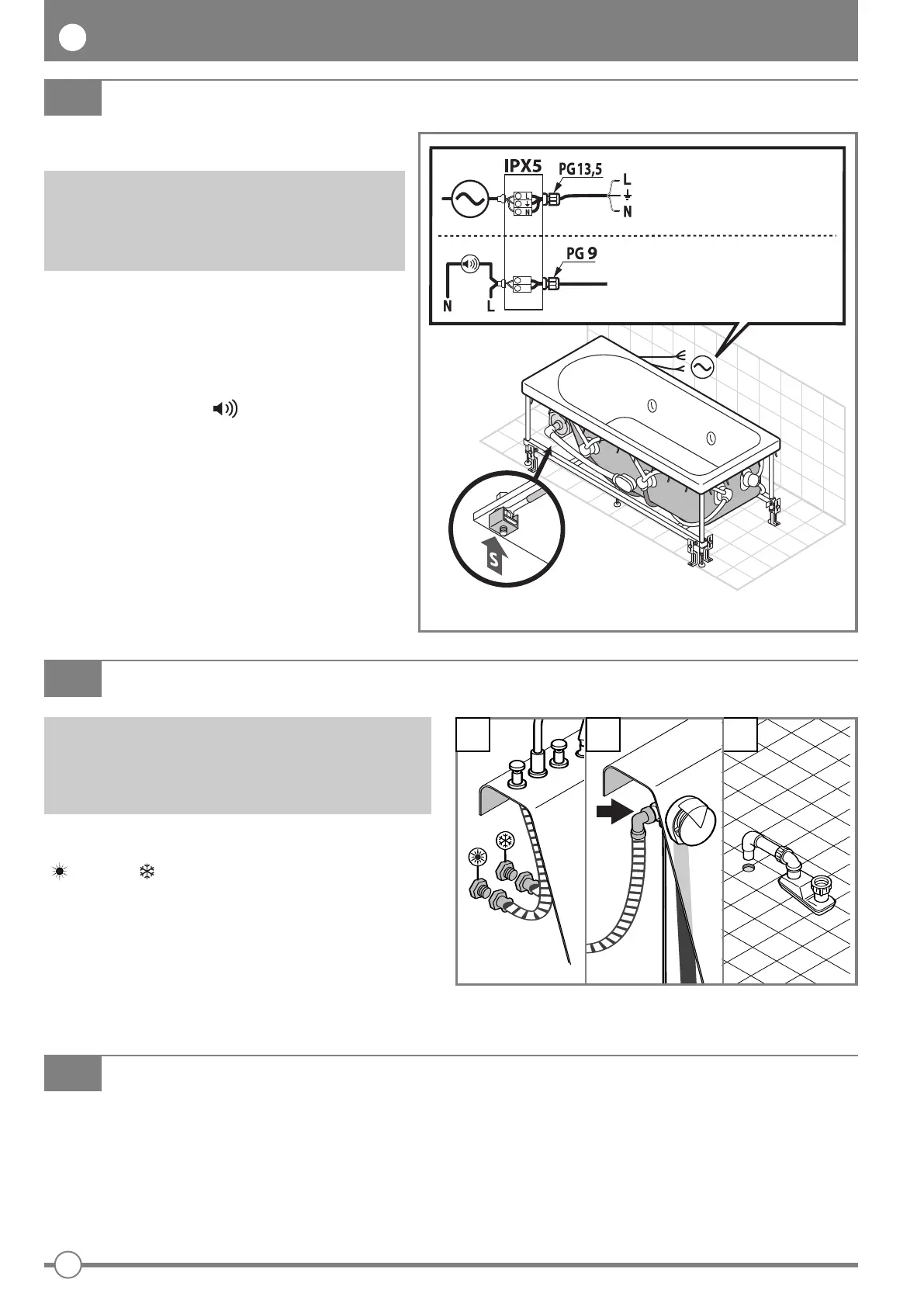 IPX5

PG13,5

L

N

PG 9

N

L

S