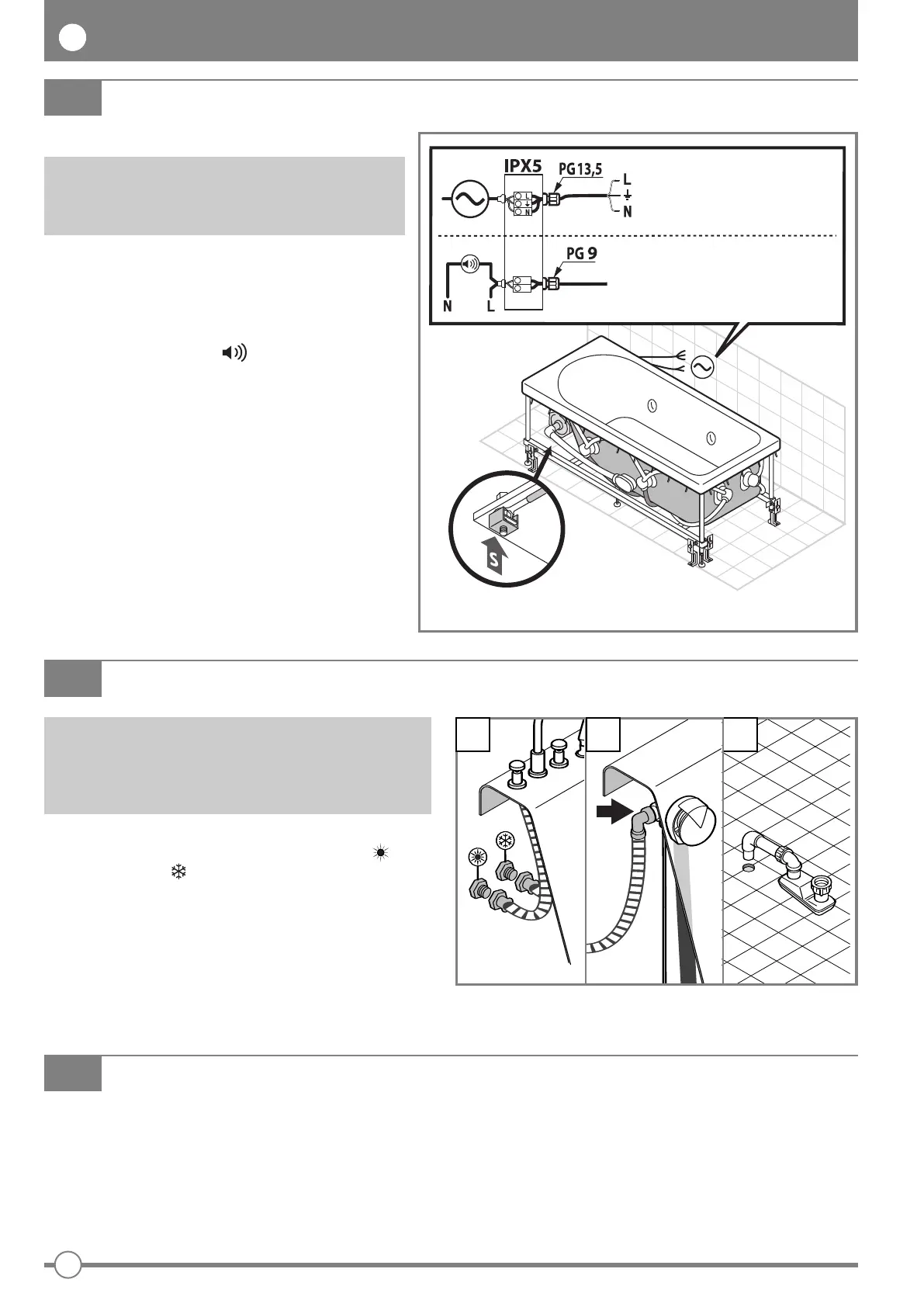 IPX5

PG13,5

L

N

PG 9

N

L

S