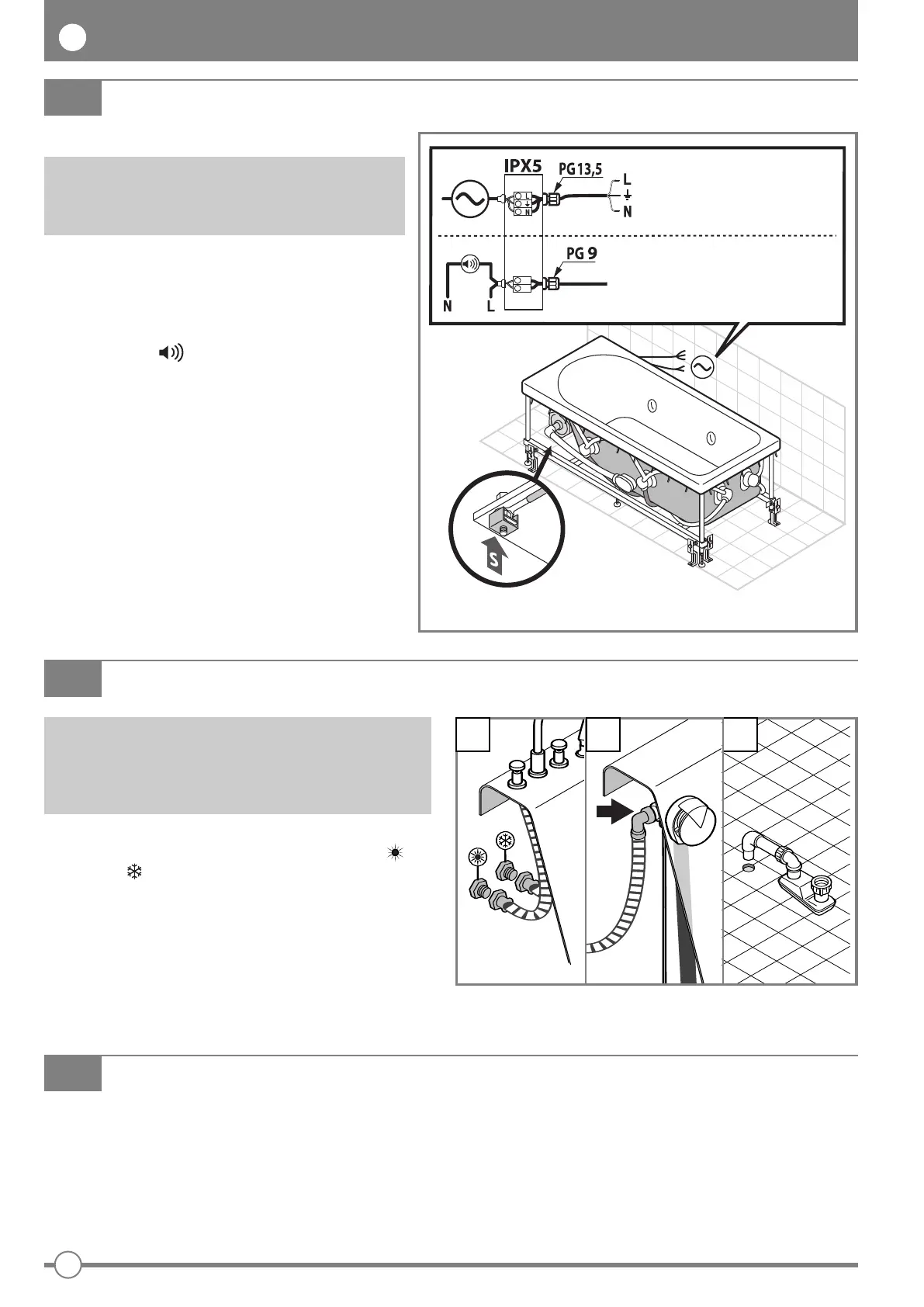 IPX5

PG13,5

L

N

PG 9

N

L

S