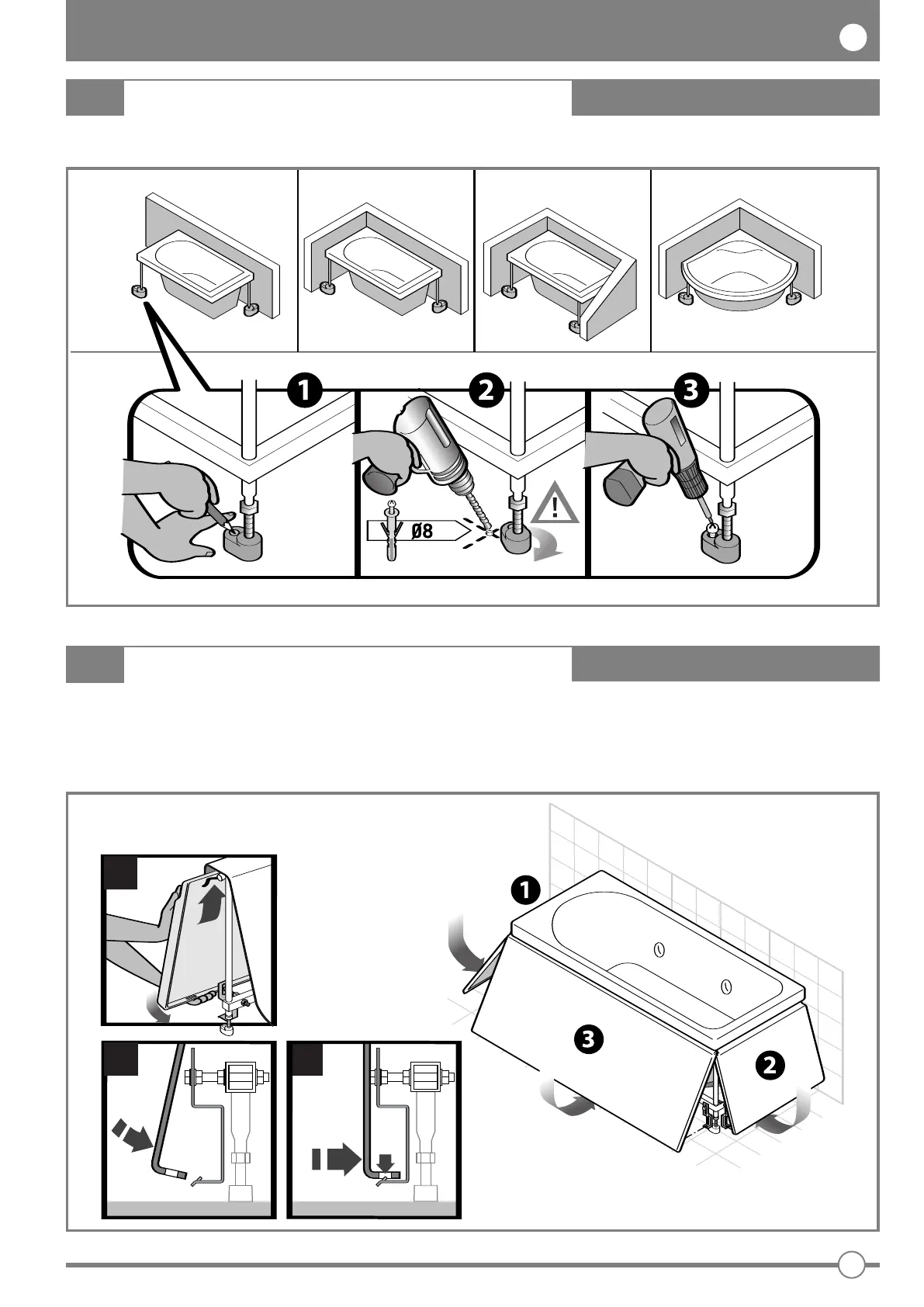 1

2

3

Ø8

!

1

3

2