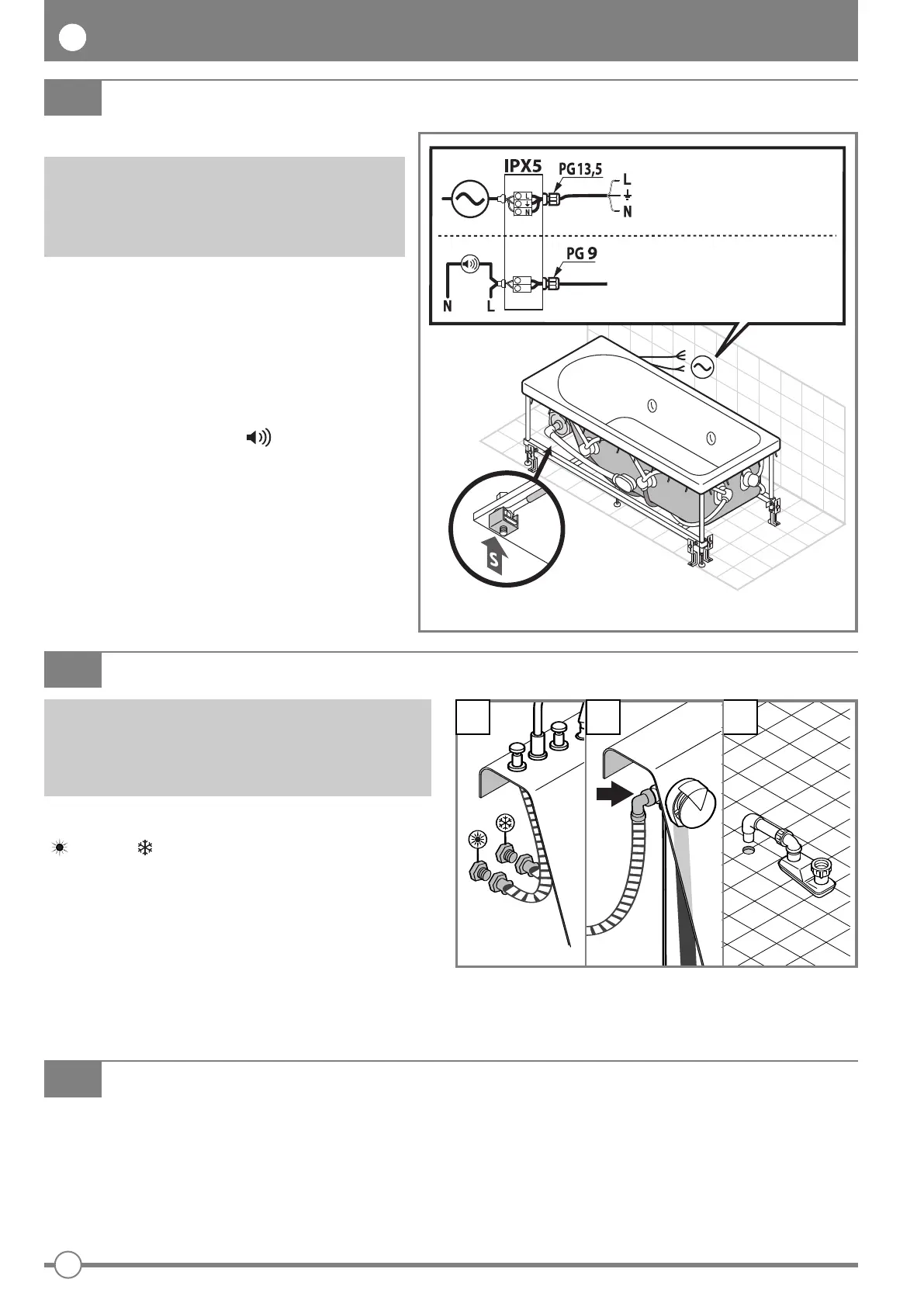 IPX5

PG13,5

L

N

PG 9

N

L

S