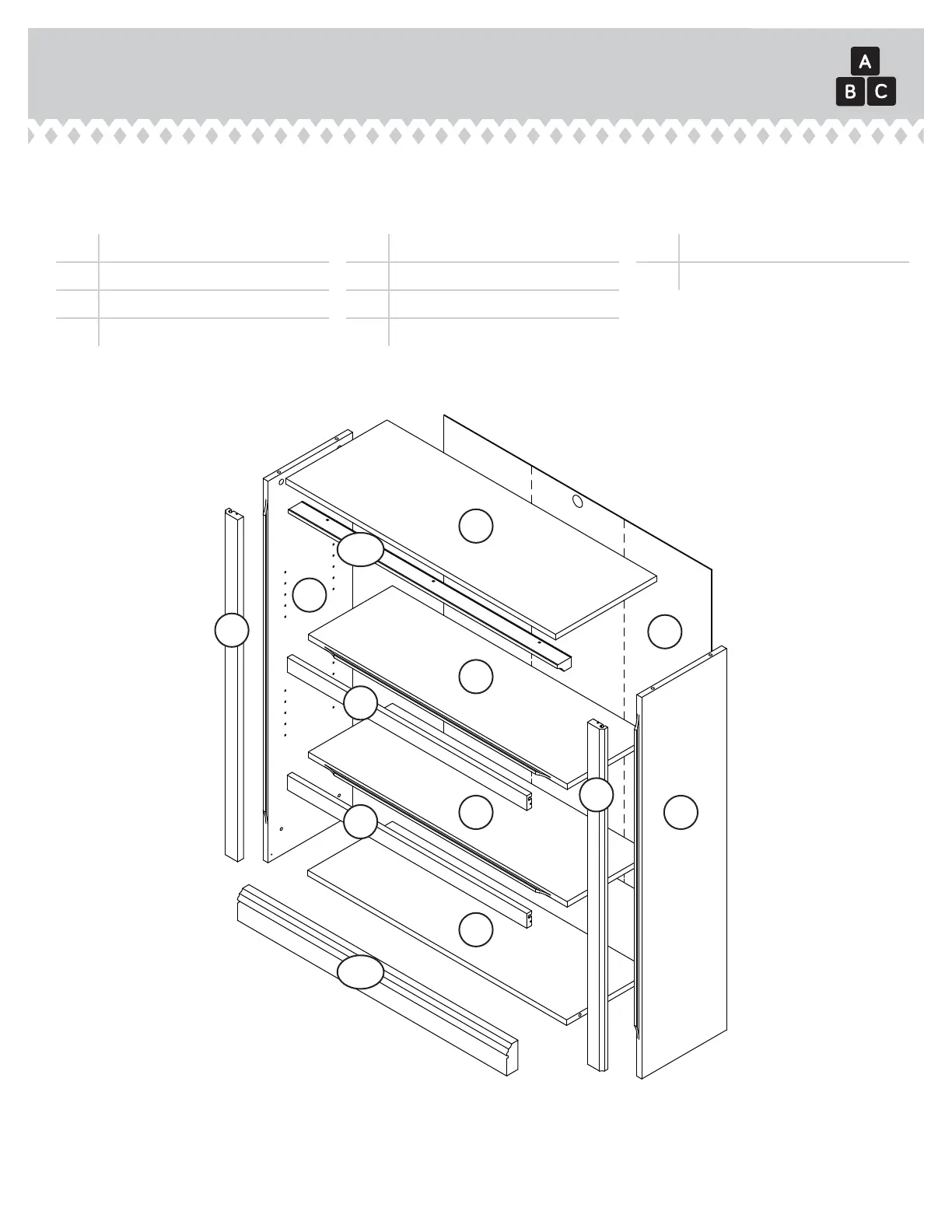 A
B C