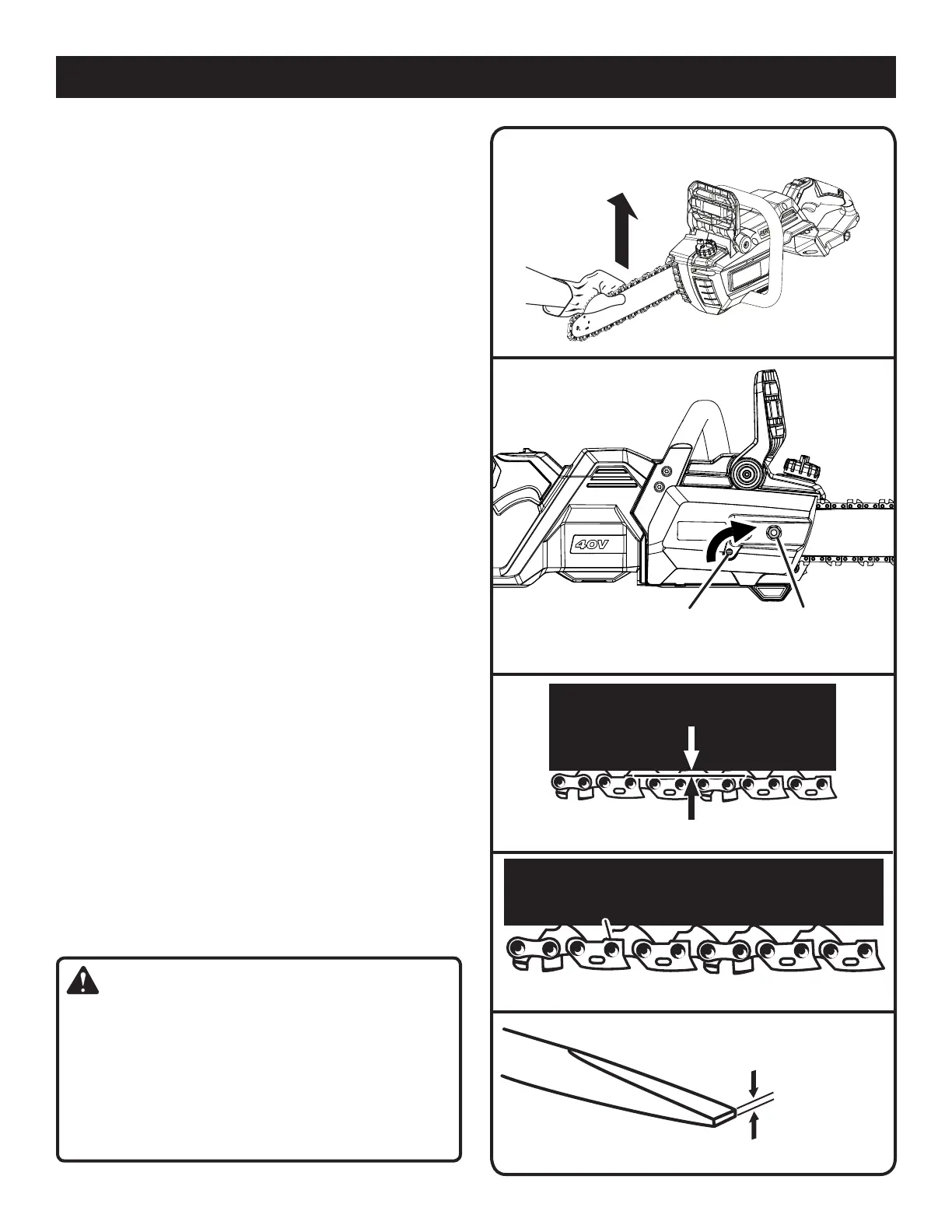 40V