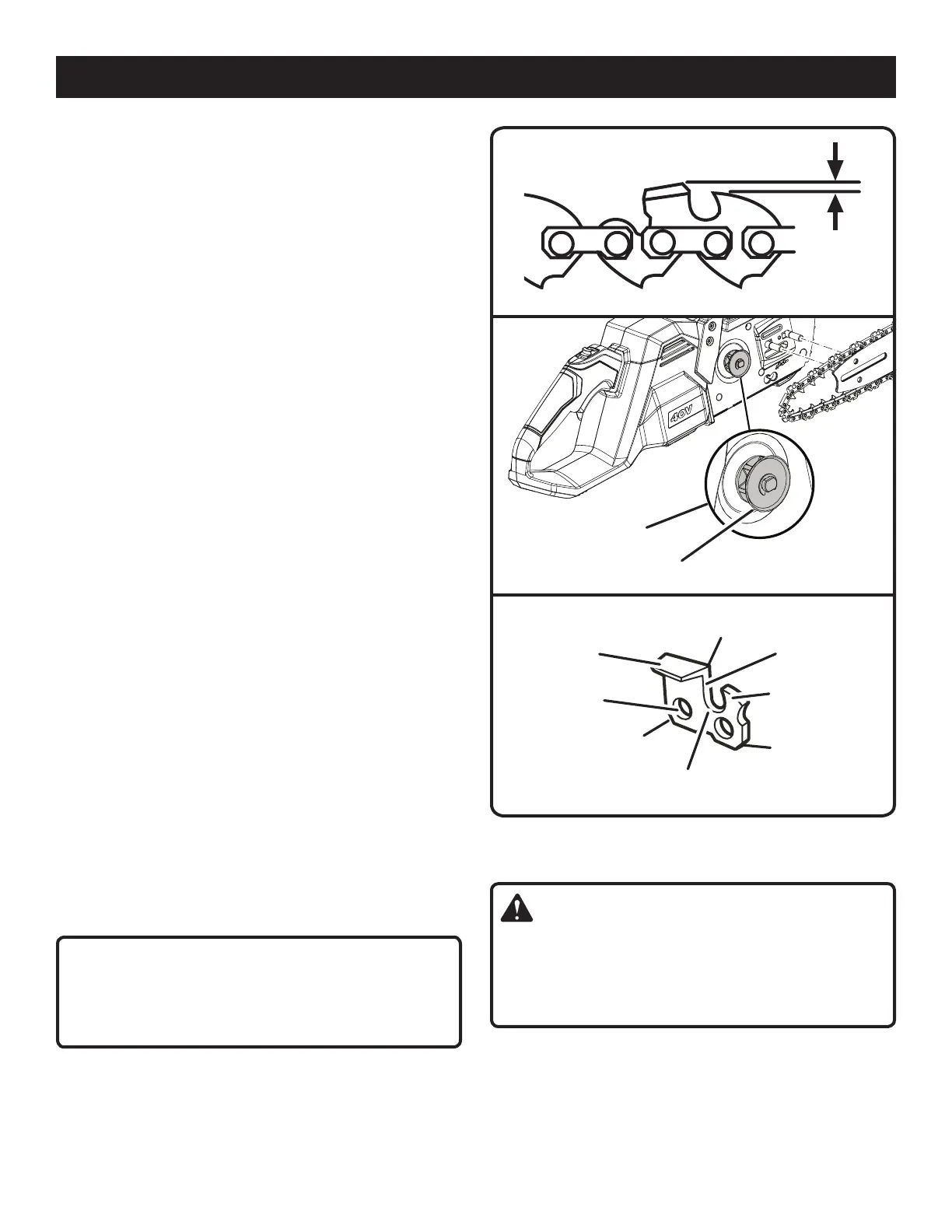 40V