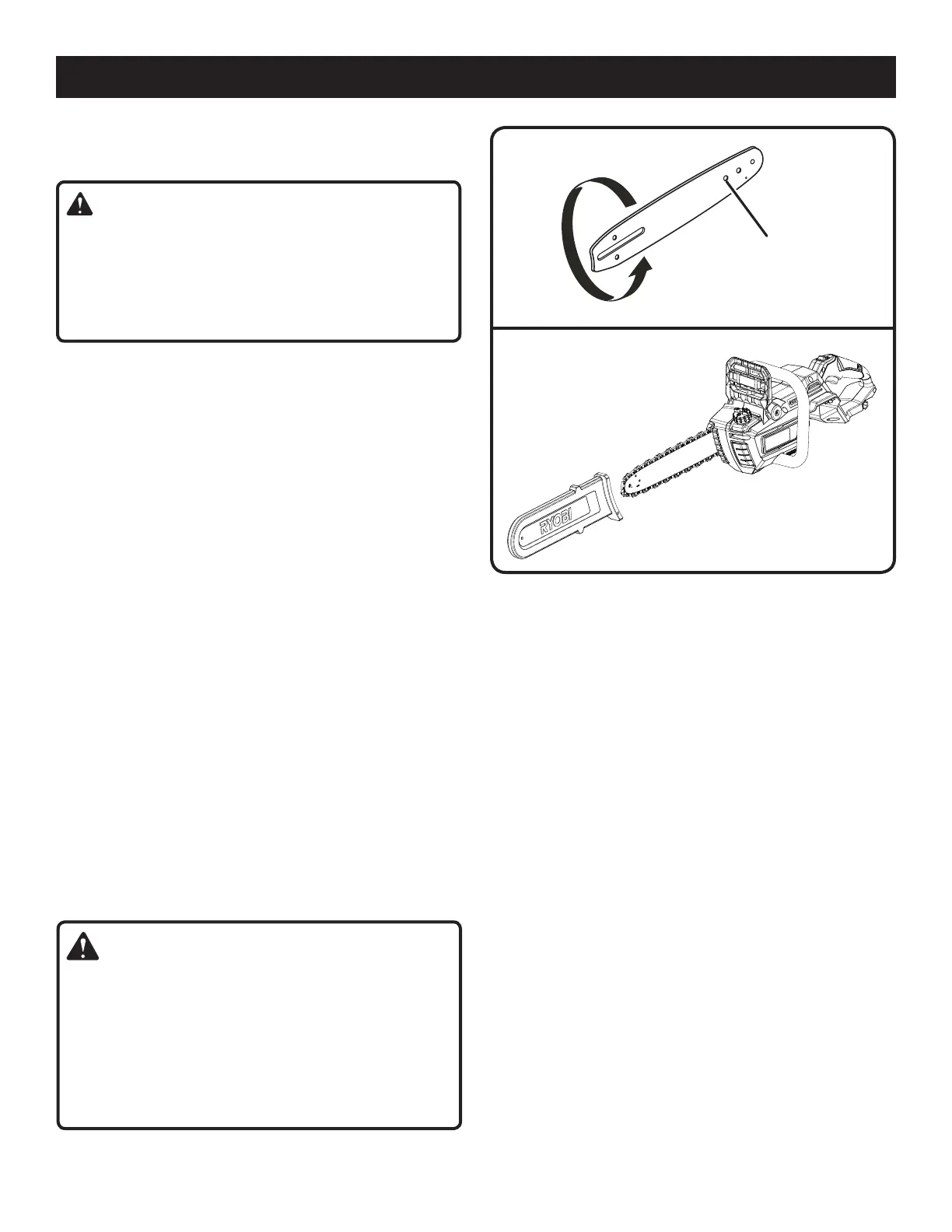 RYOBI