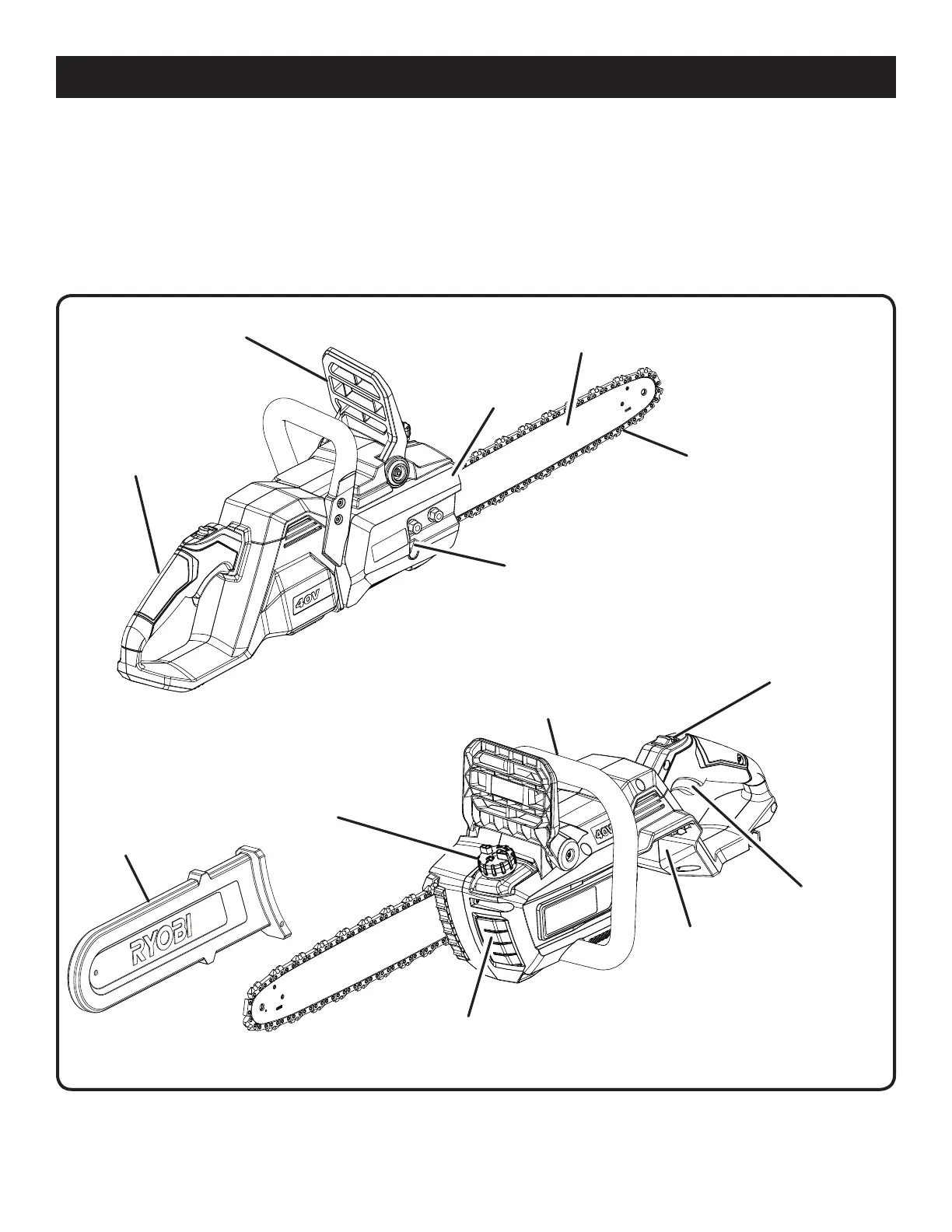 40V

40V

RYOBI