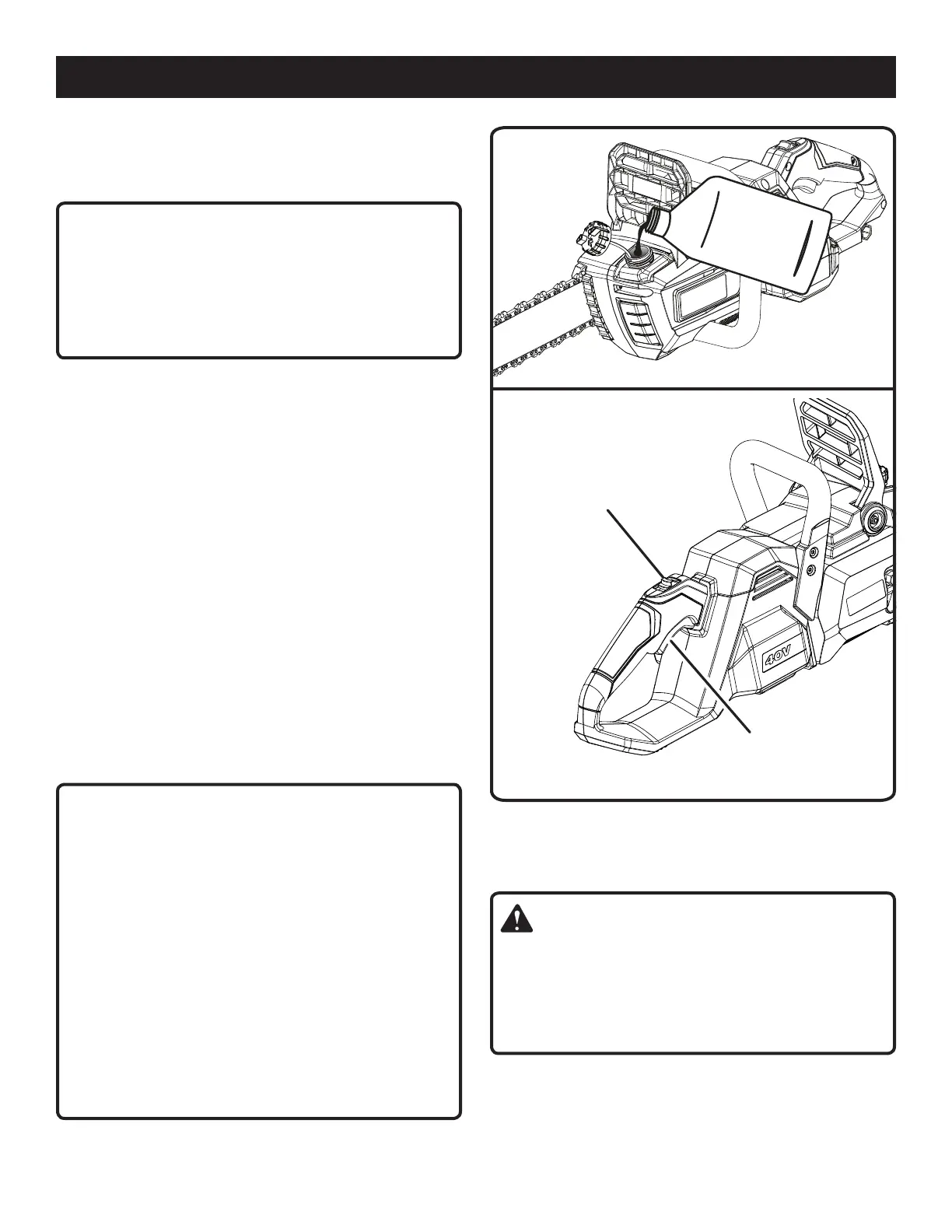 40V