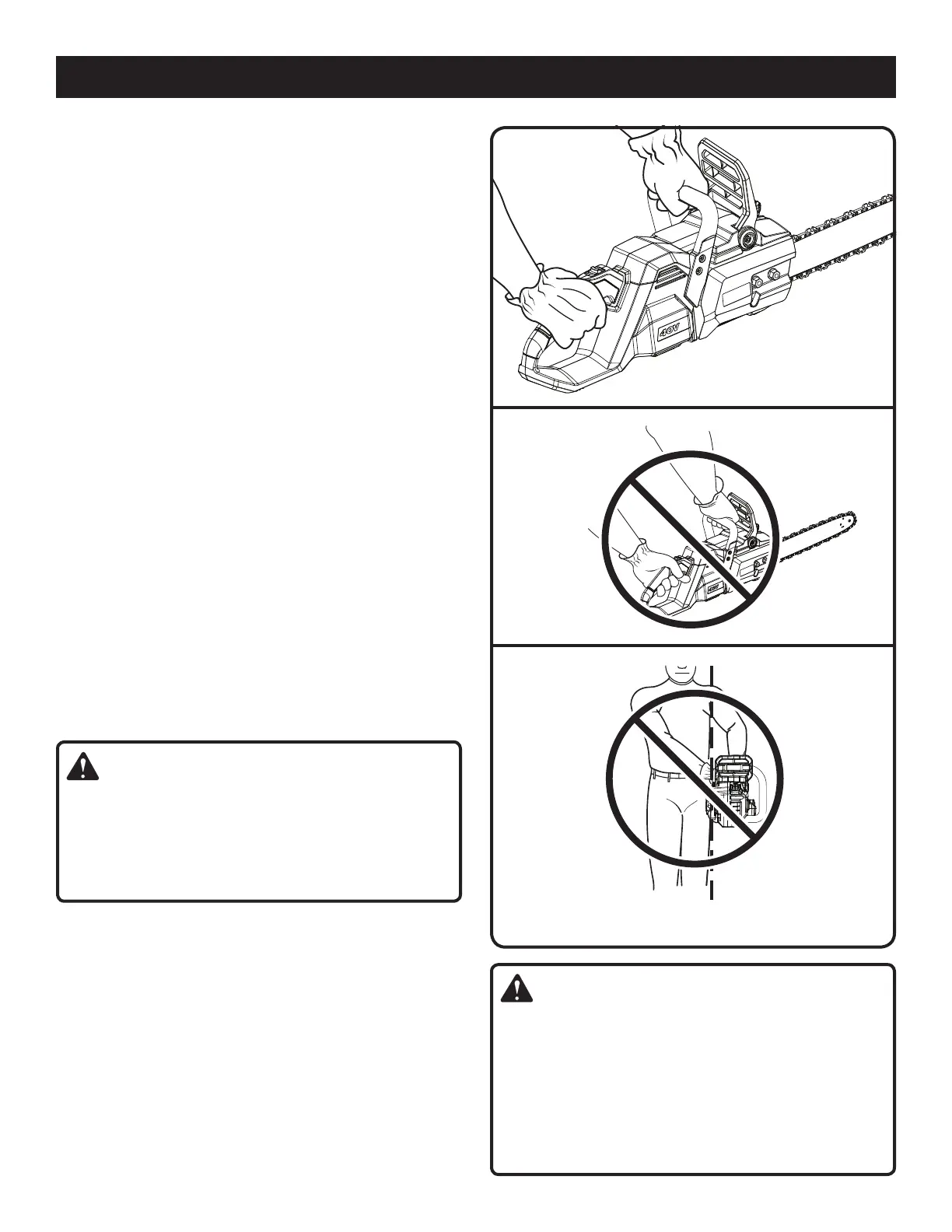 40V