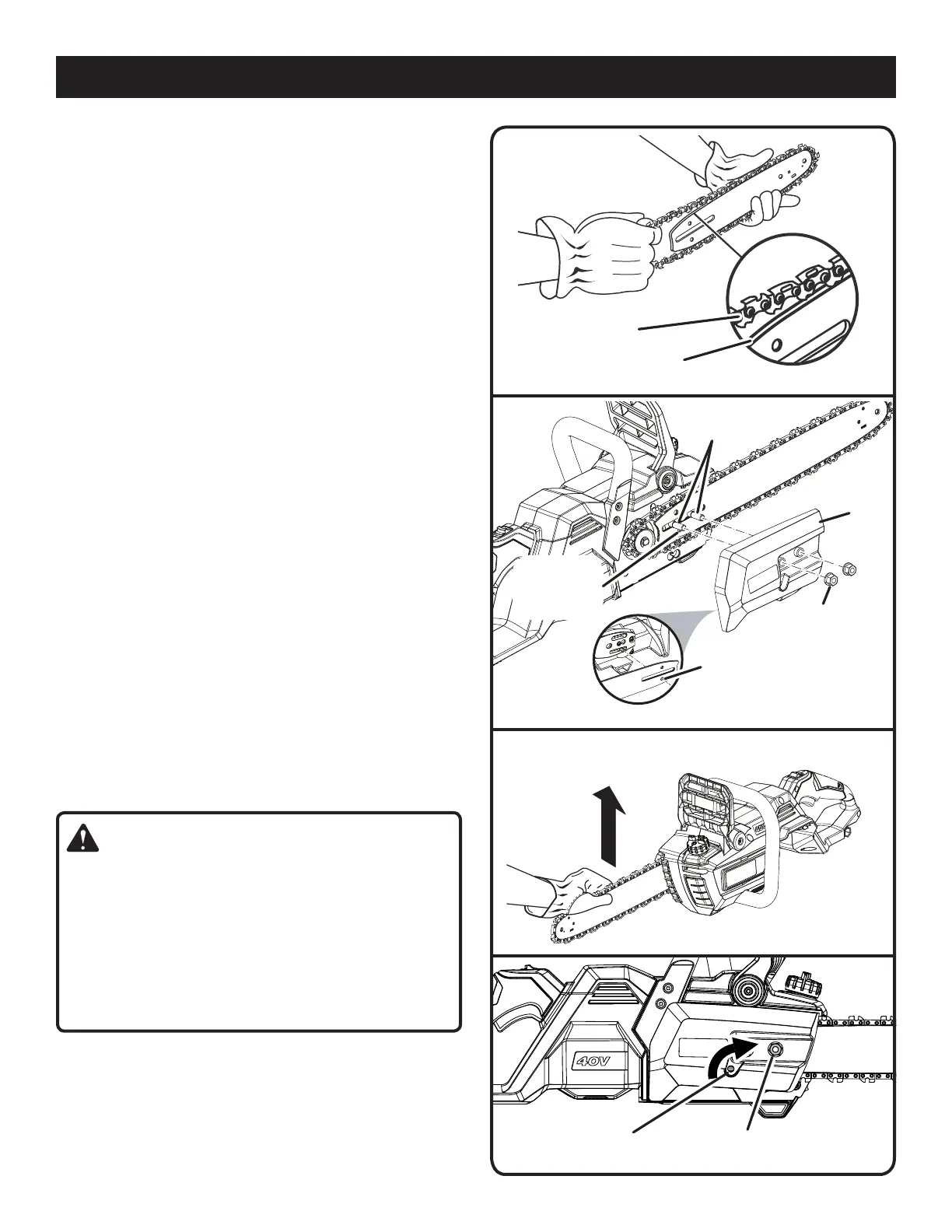 40V