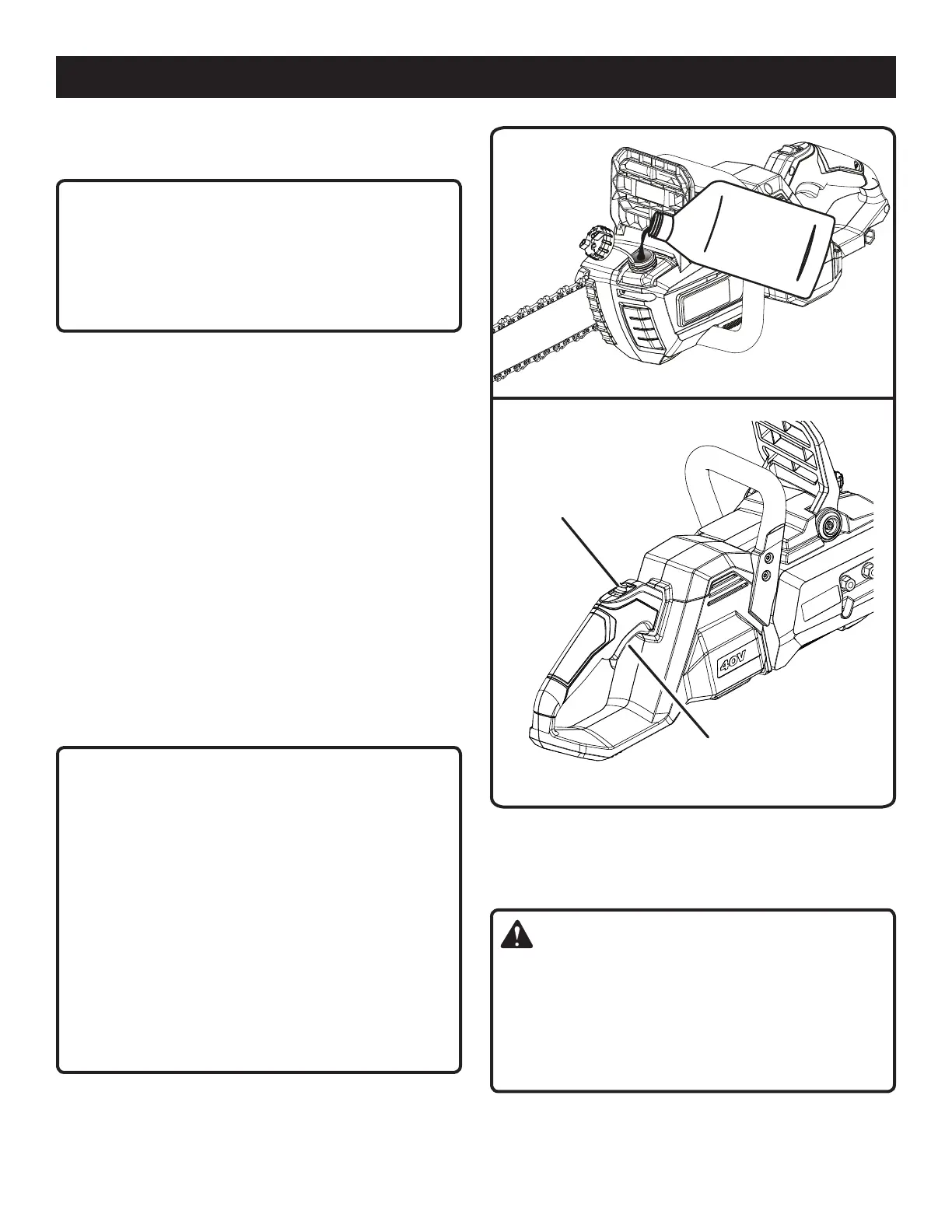 40V