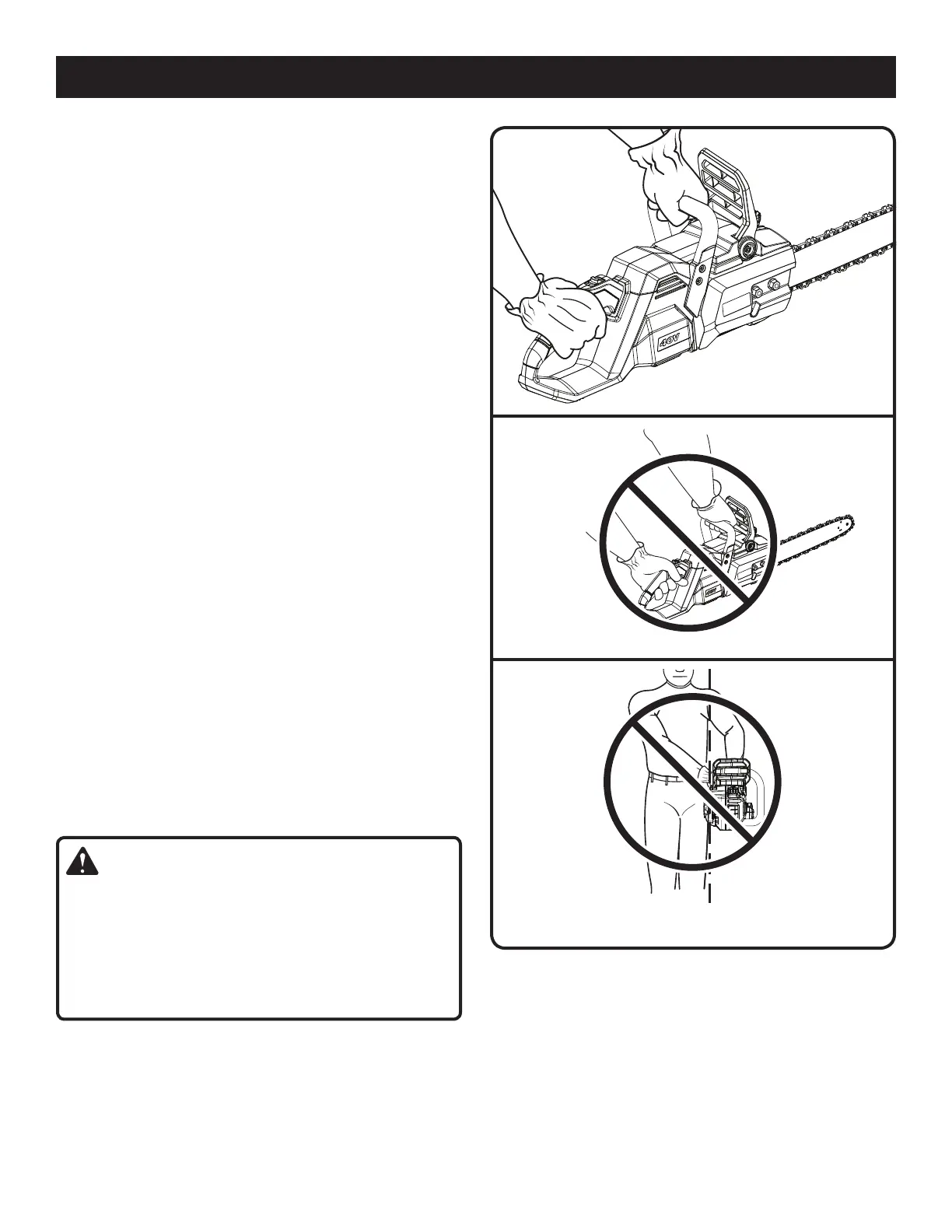 40V