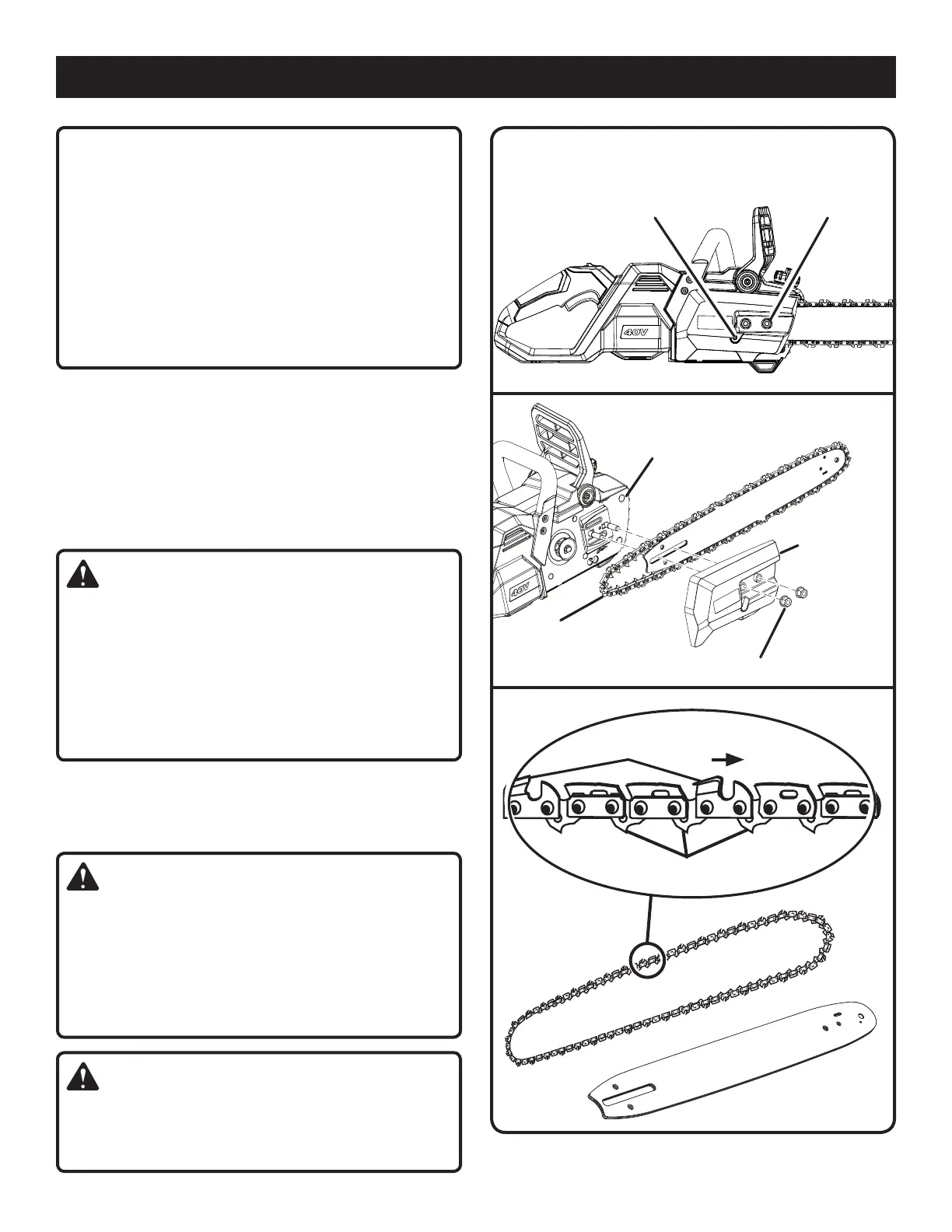 40V

40V