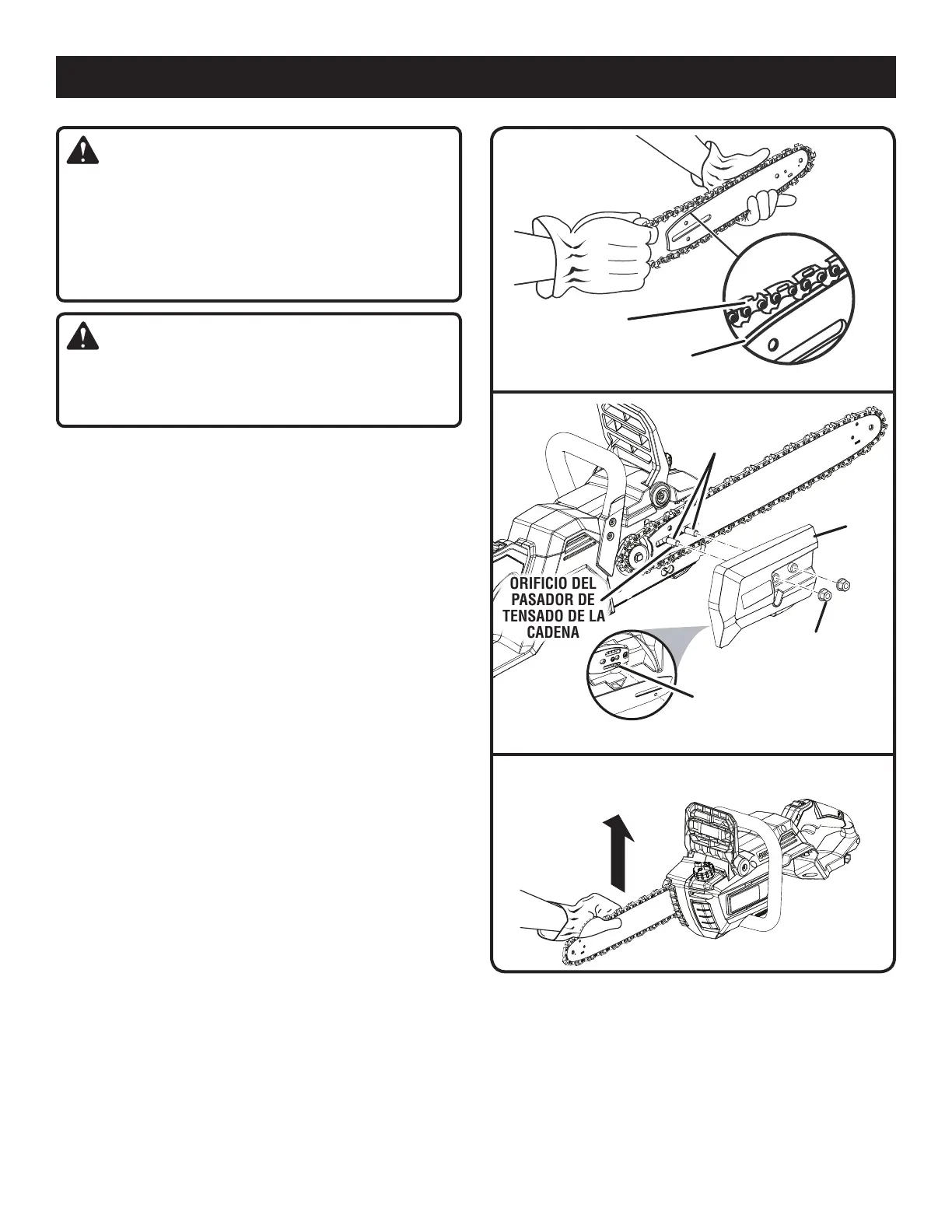 ORIFICIO DEL PASADOR DE TENSADO DE LA CADENA