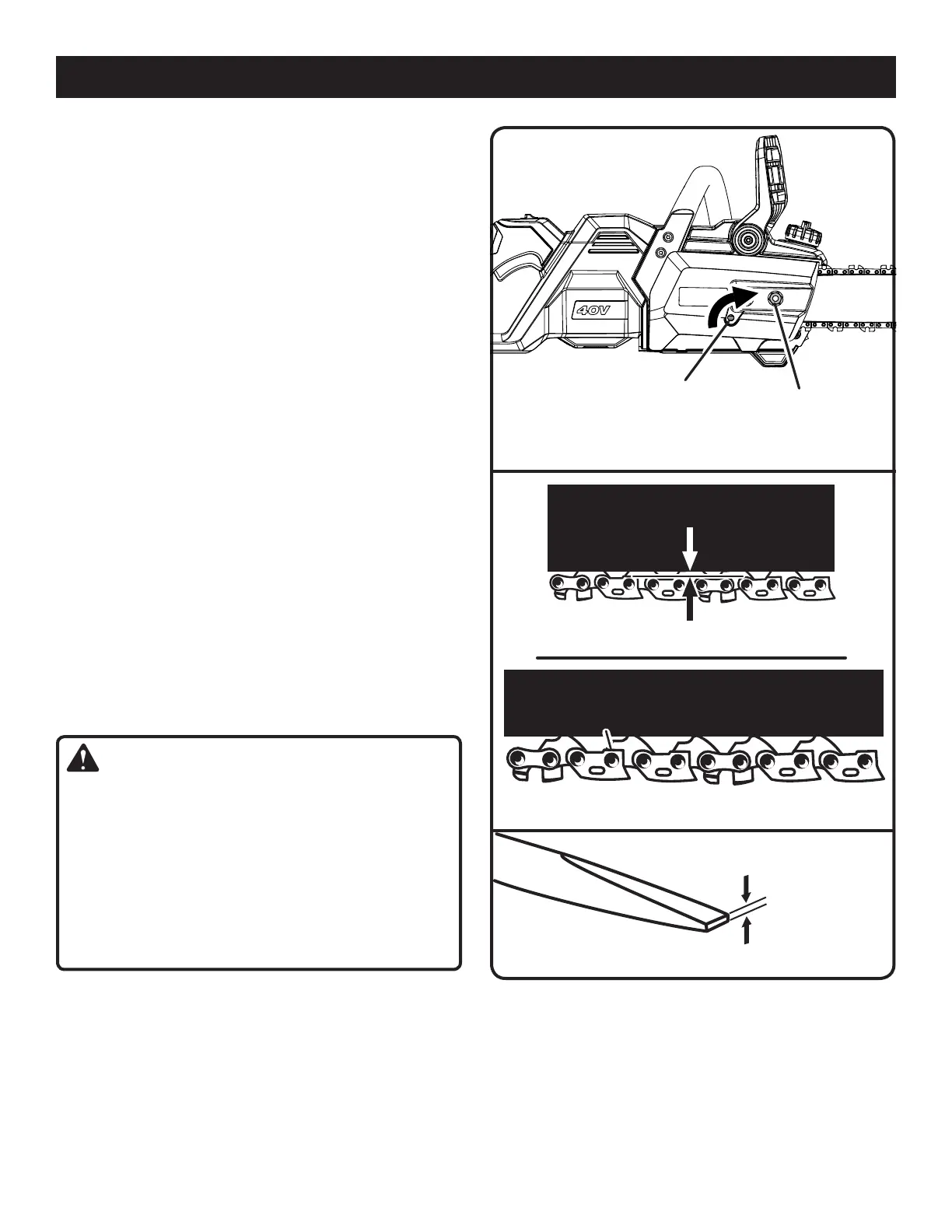 40V