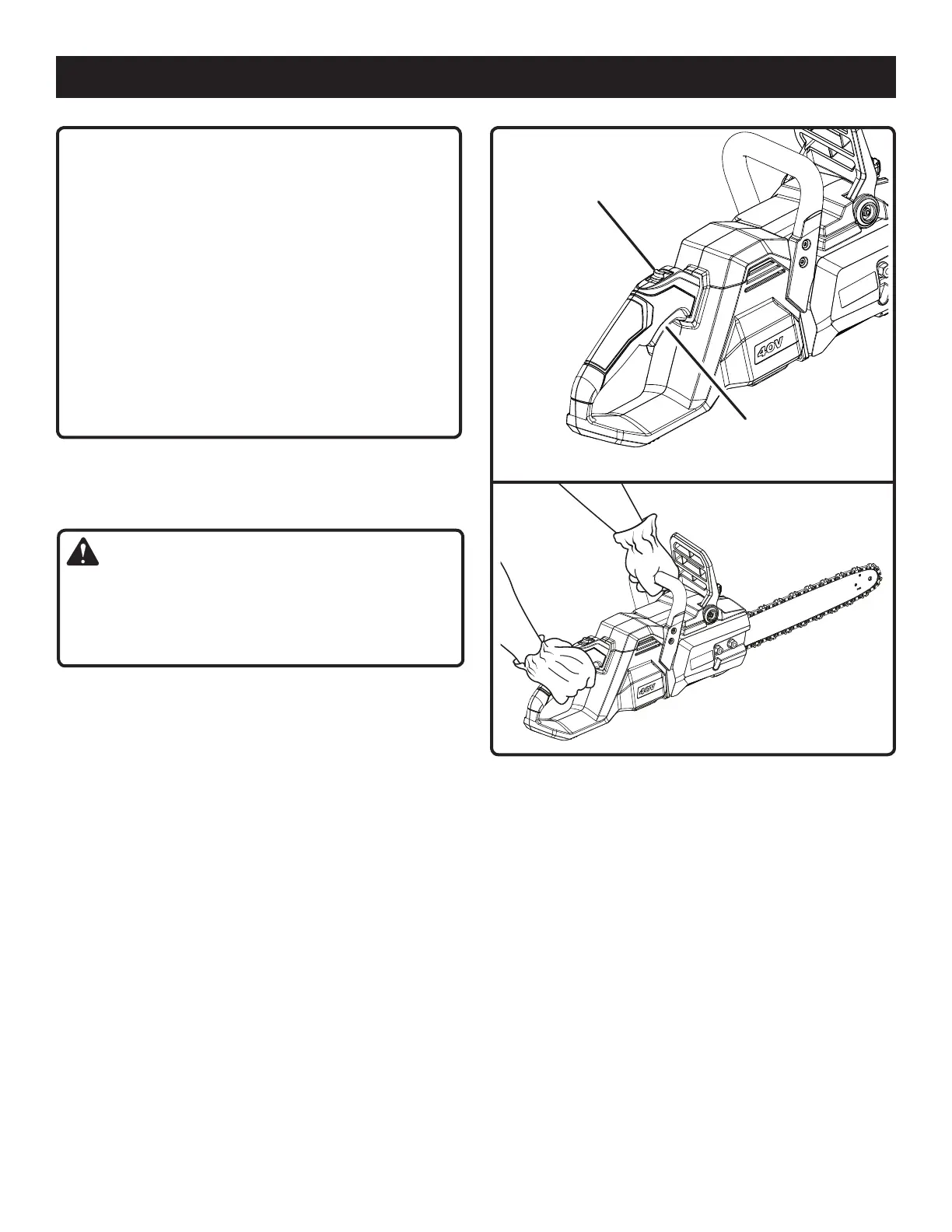 40V

40V