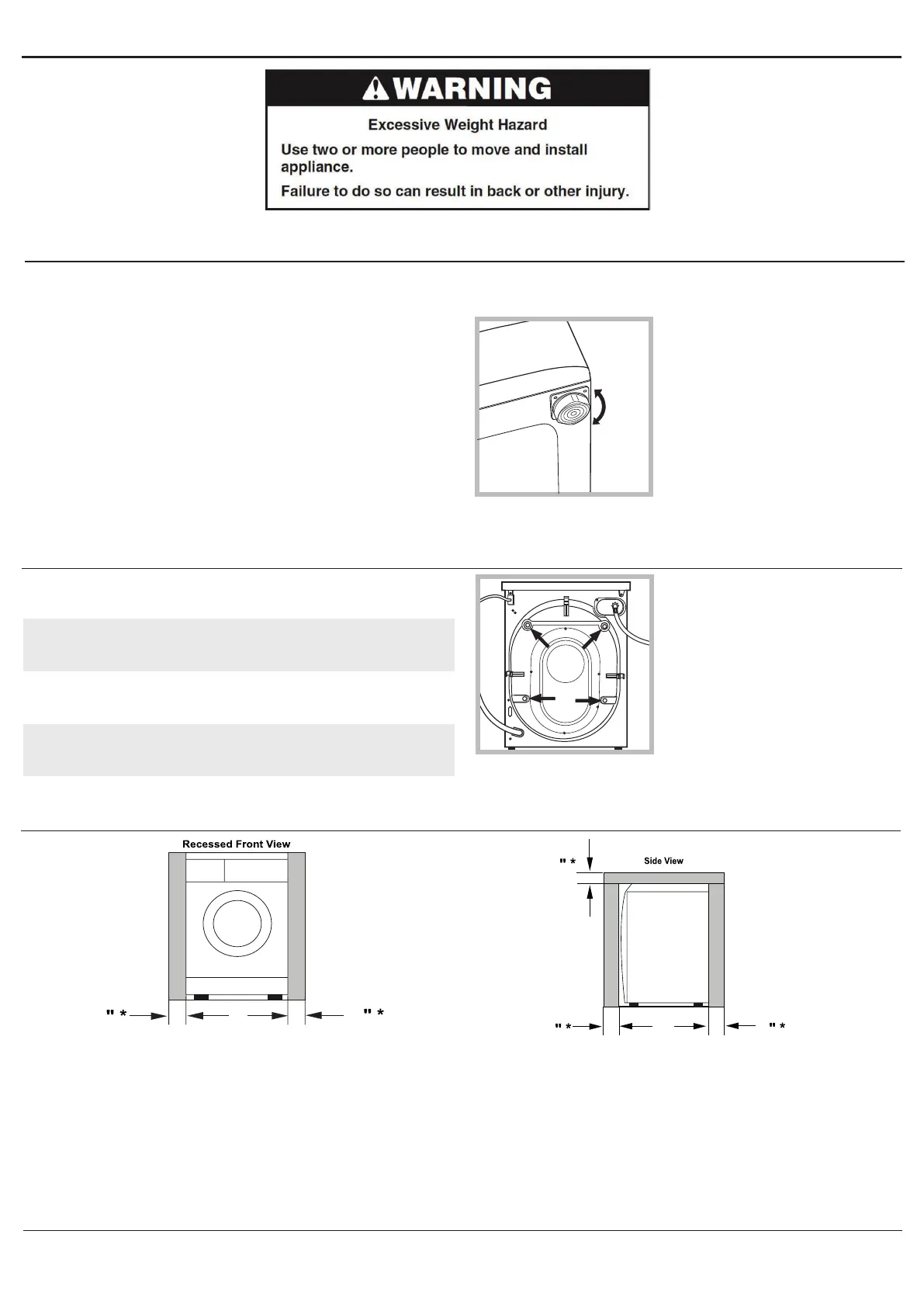 WARNING

Excessive Weight Hazard

Use two or more people to move and install appliance.

Failure to do so can result in back or other injury.

Recessed Front View

" *

" *

" *

Side View

" *

" *