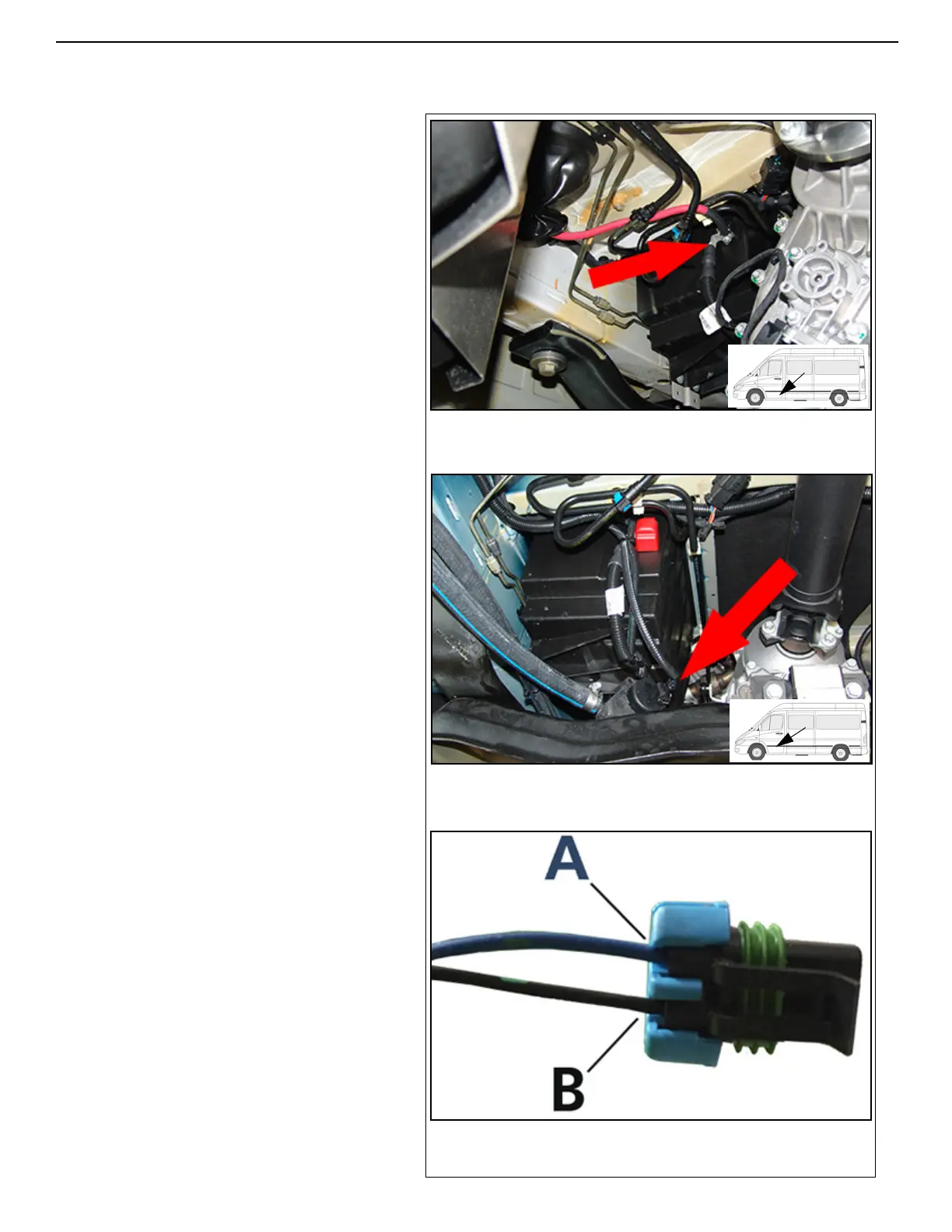 A

B