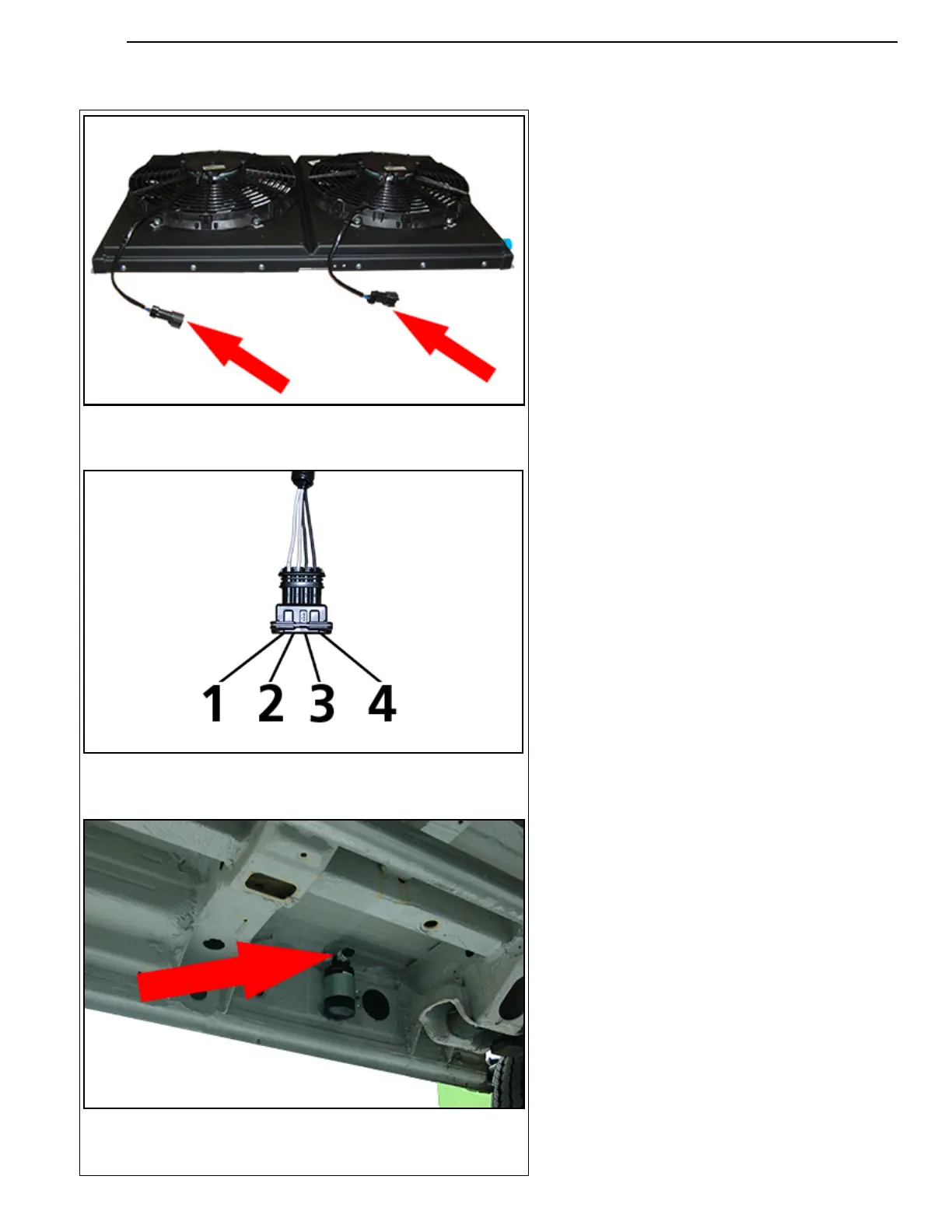 1 2 3 4