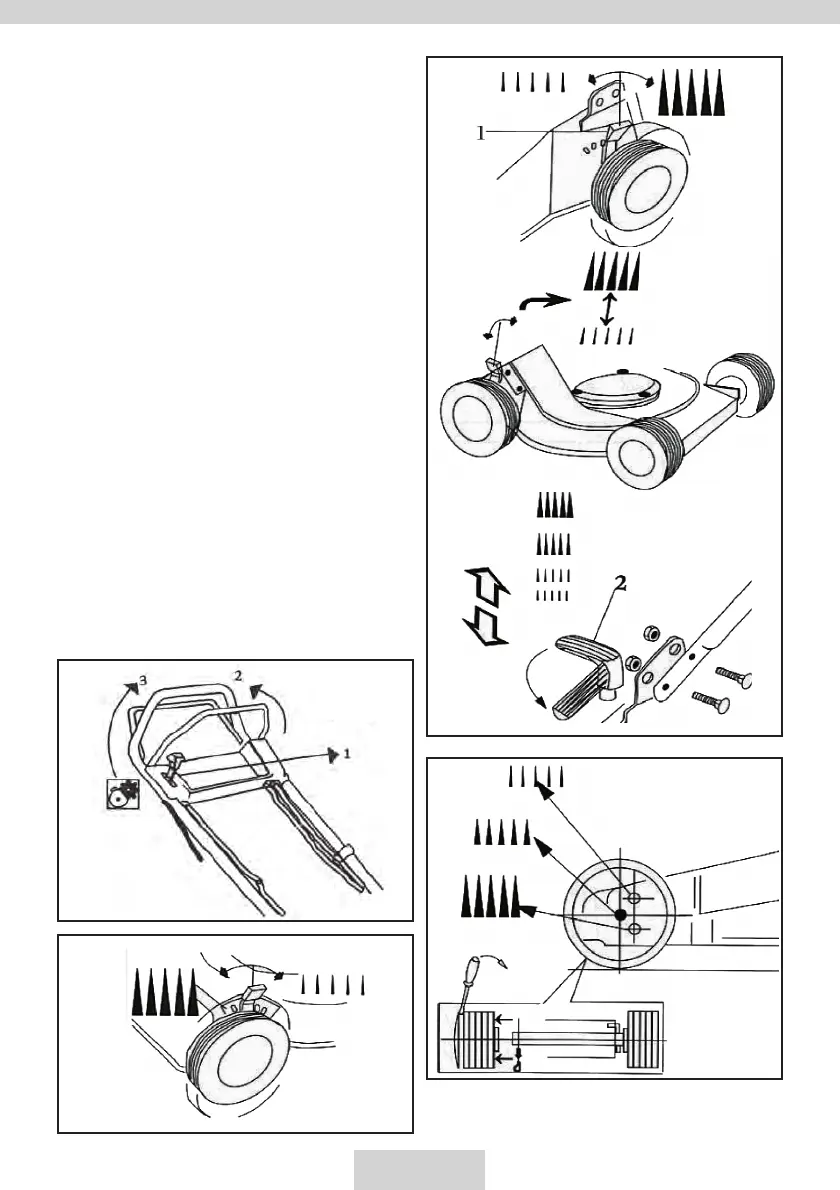 1

2

3

2

1