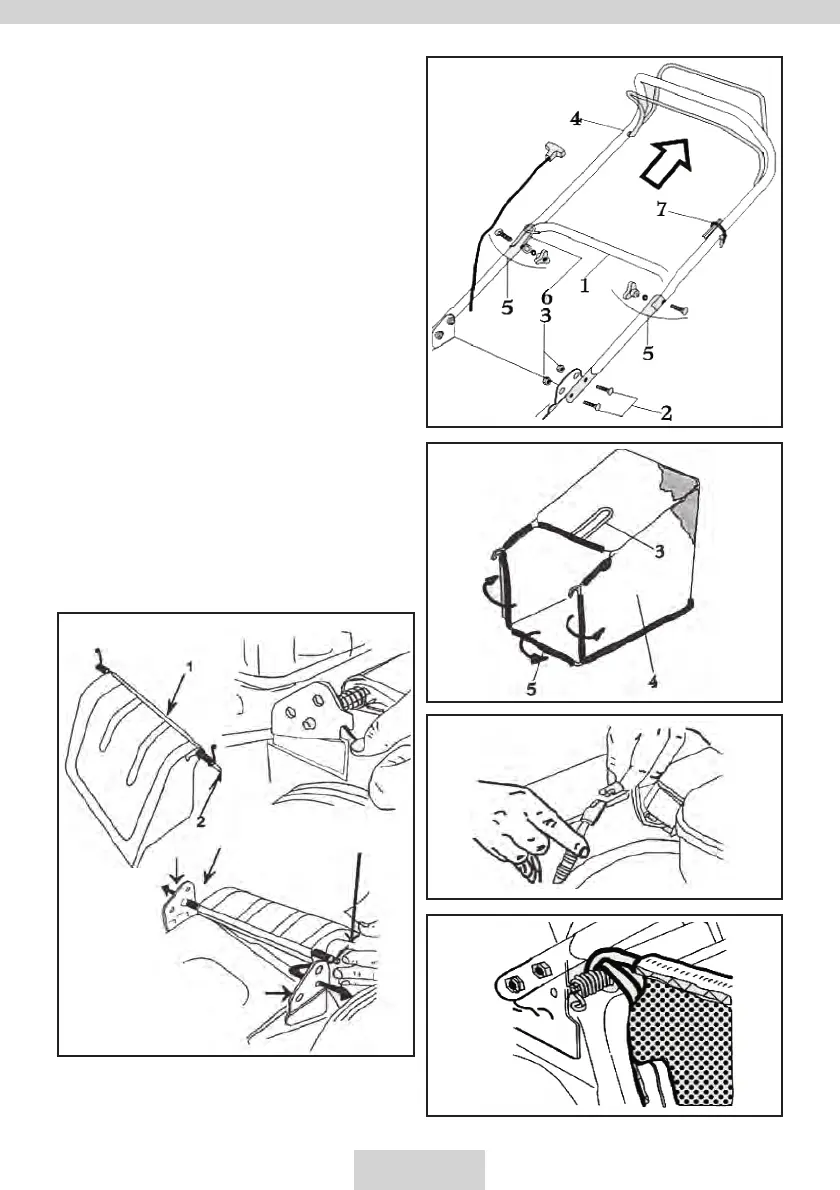 4
7
5
6
1
3
5
2

3
4
5

1
2