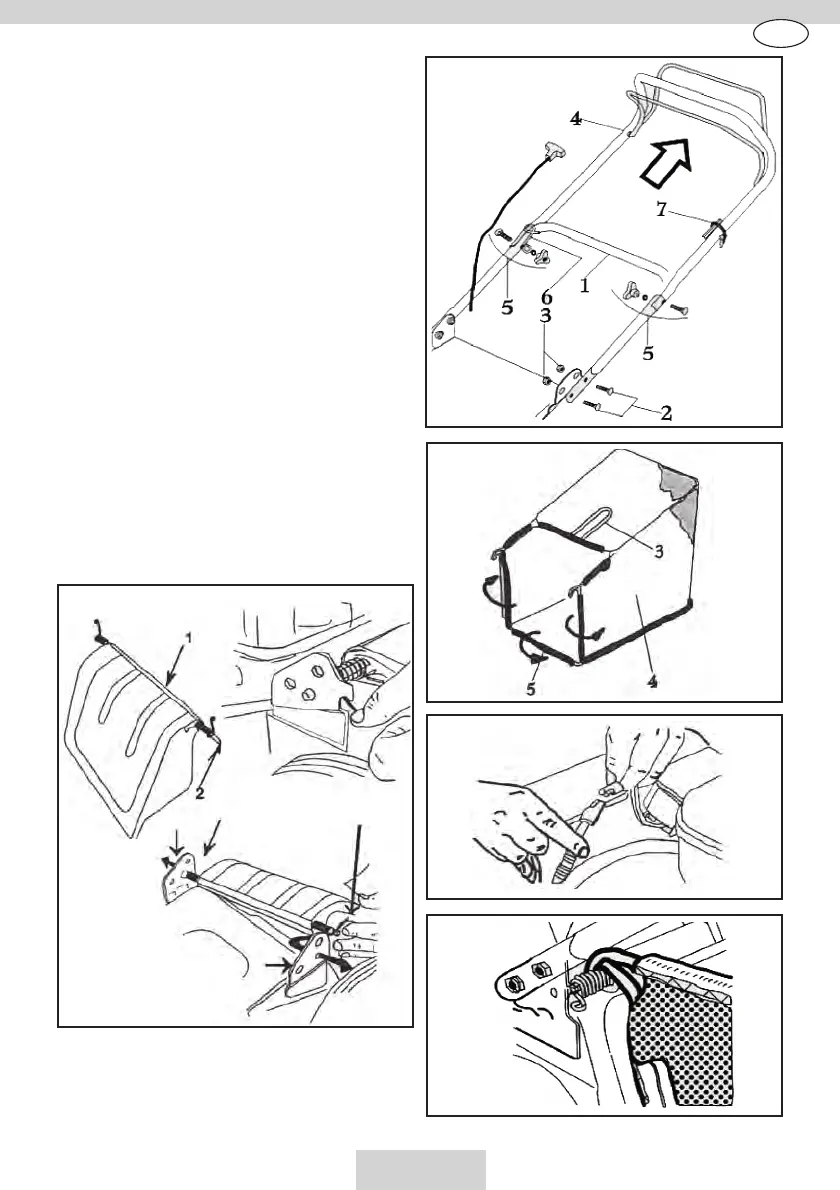 4
7
5
6
1
3
5
2
3
4
5
1
2