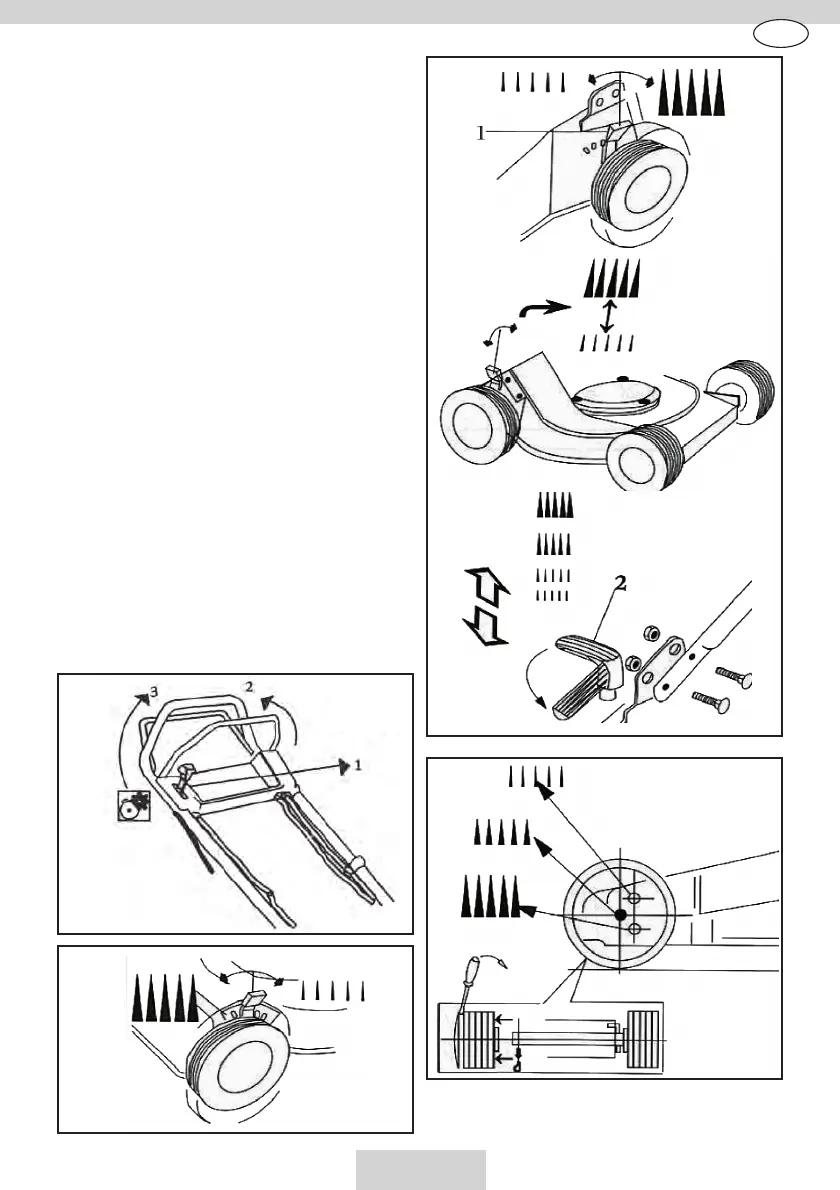 1

2

3

2

1