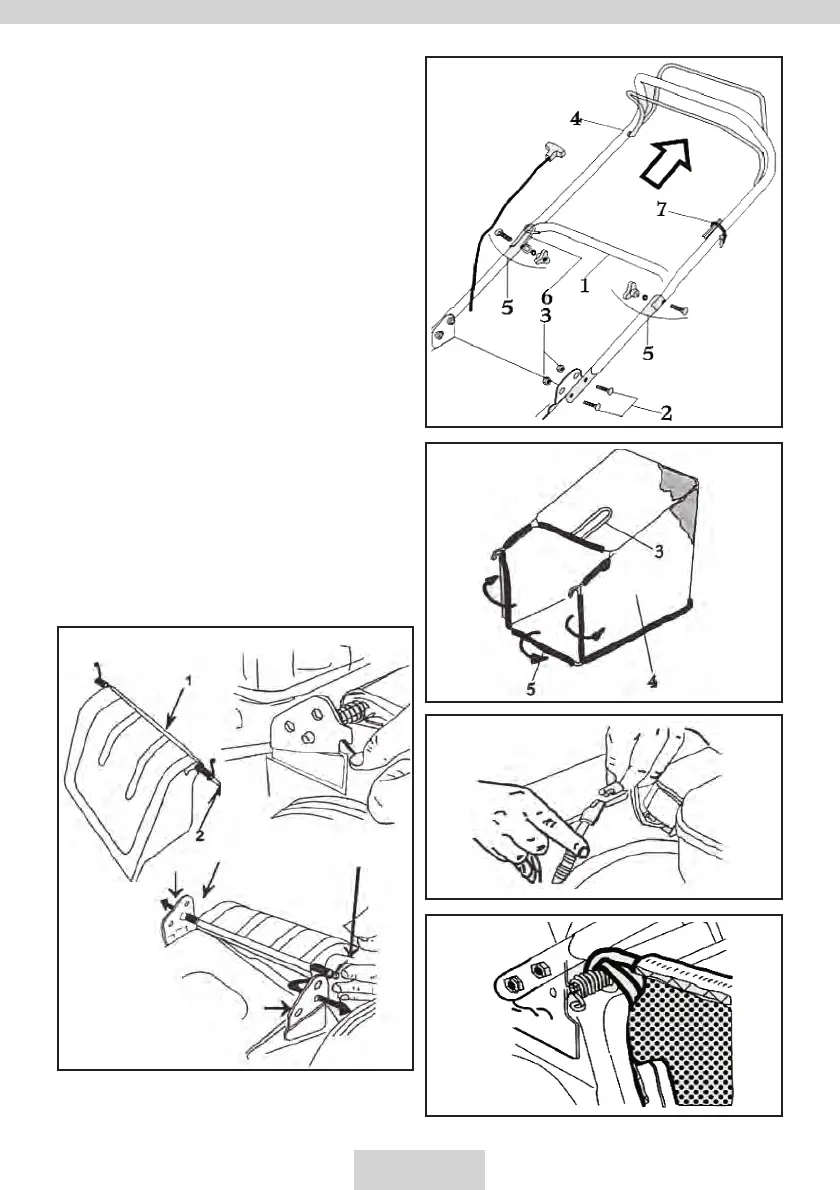 4

7

5

6

1

3

5

2

3

4

5

1

2