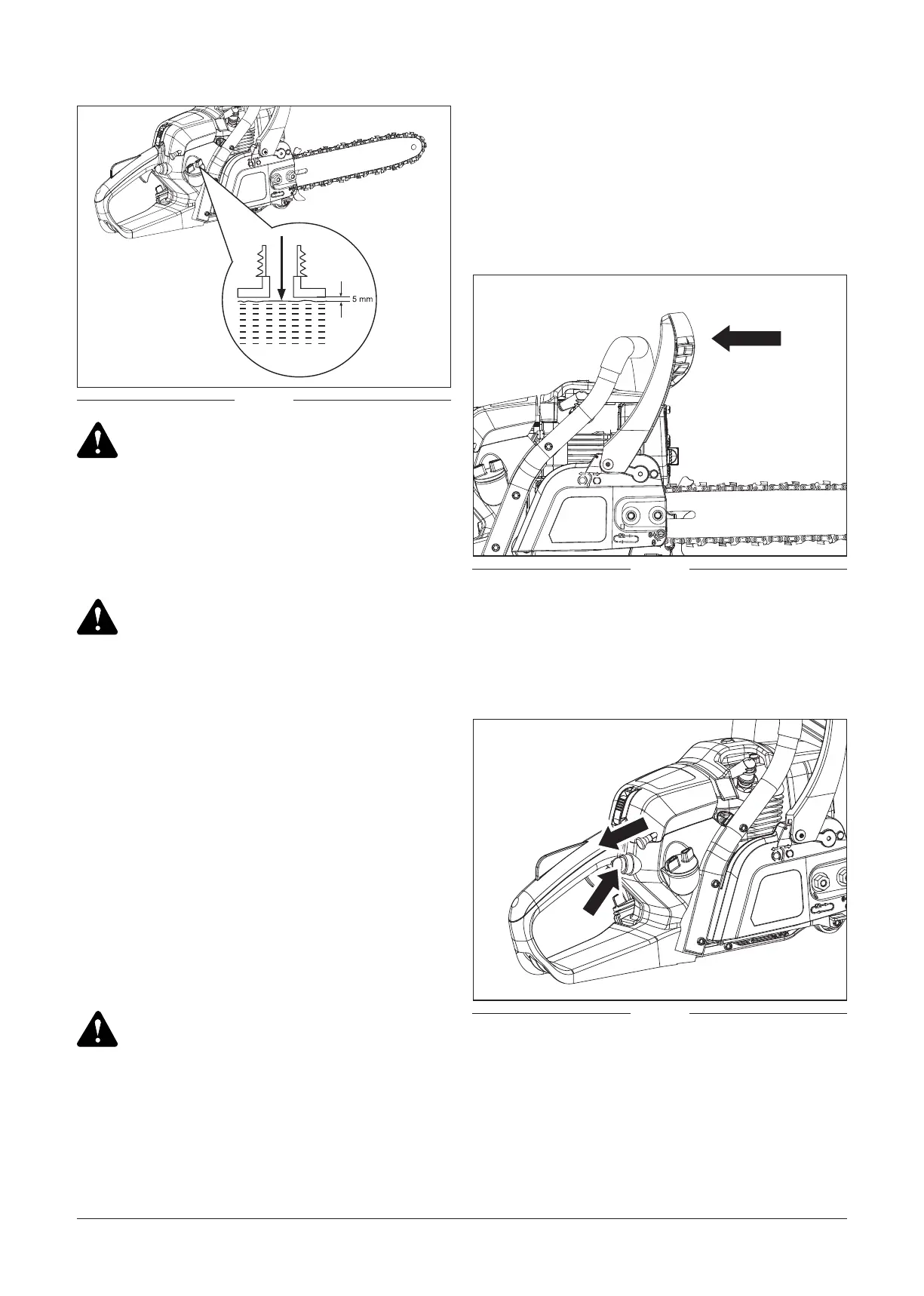 5 mm