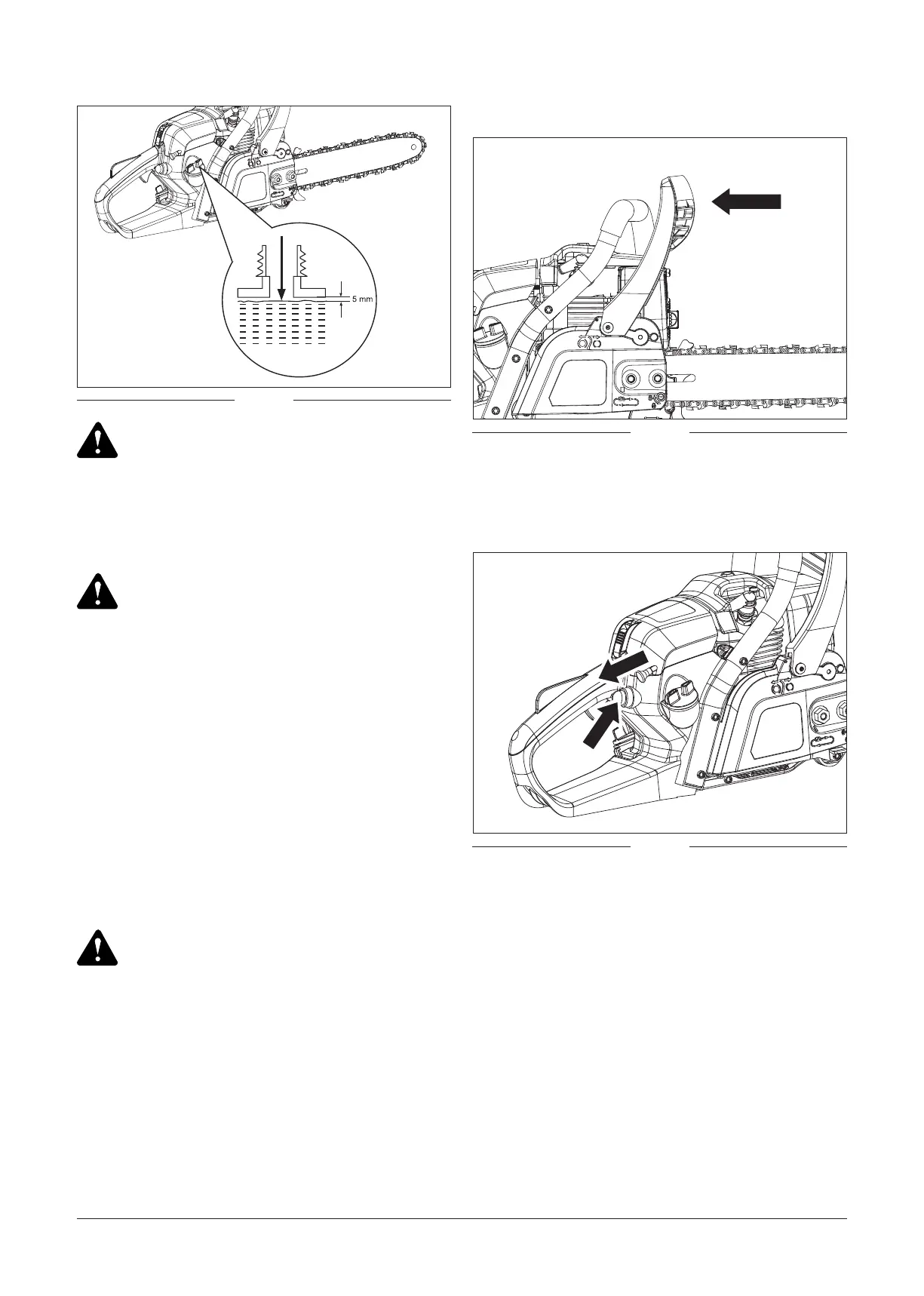 5 mm