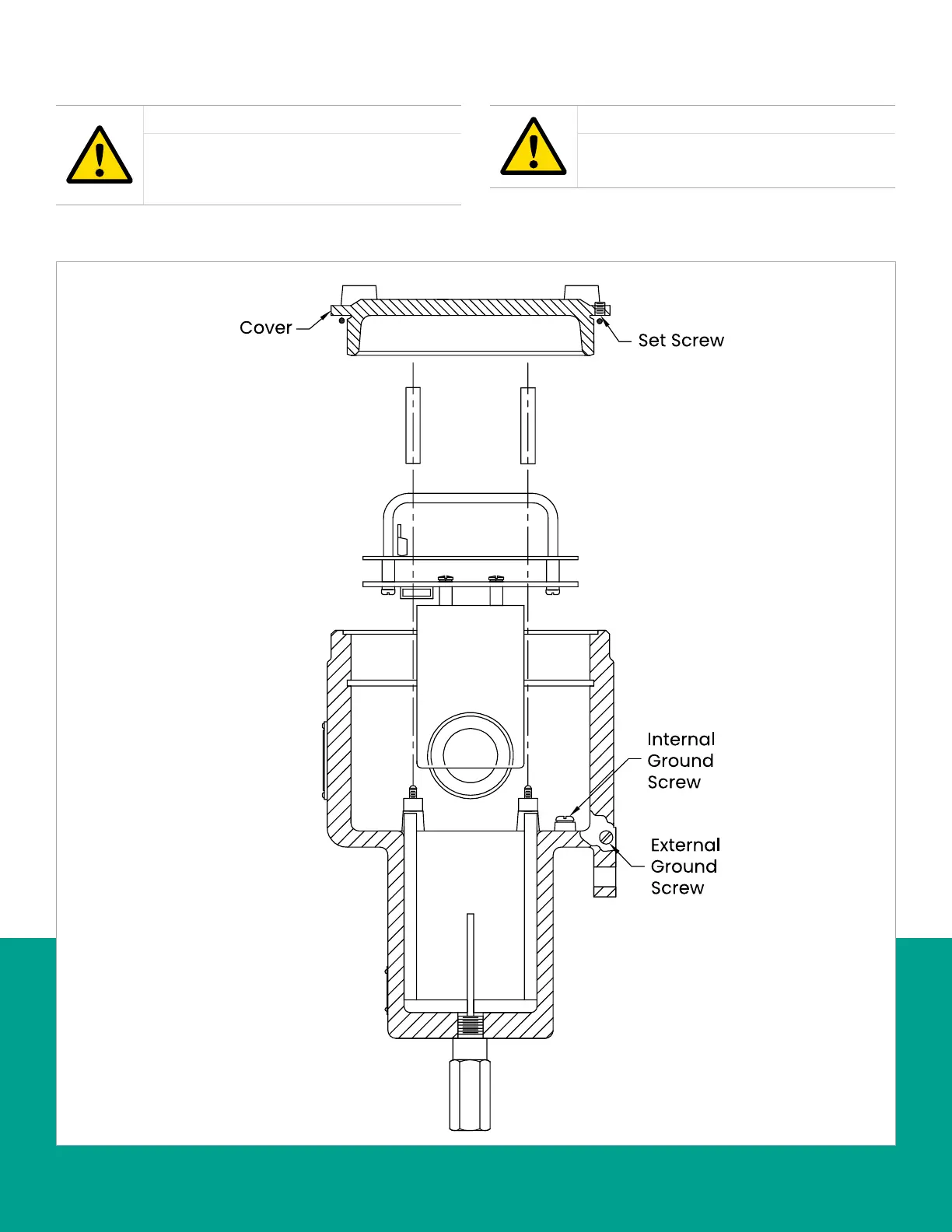 Cover

Set Screw

Internal Ground Screw

External Ground Screw