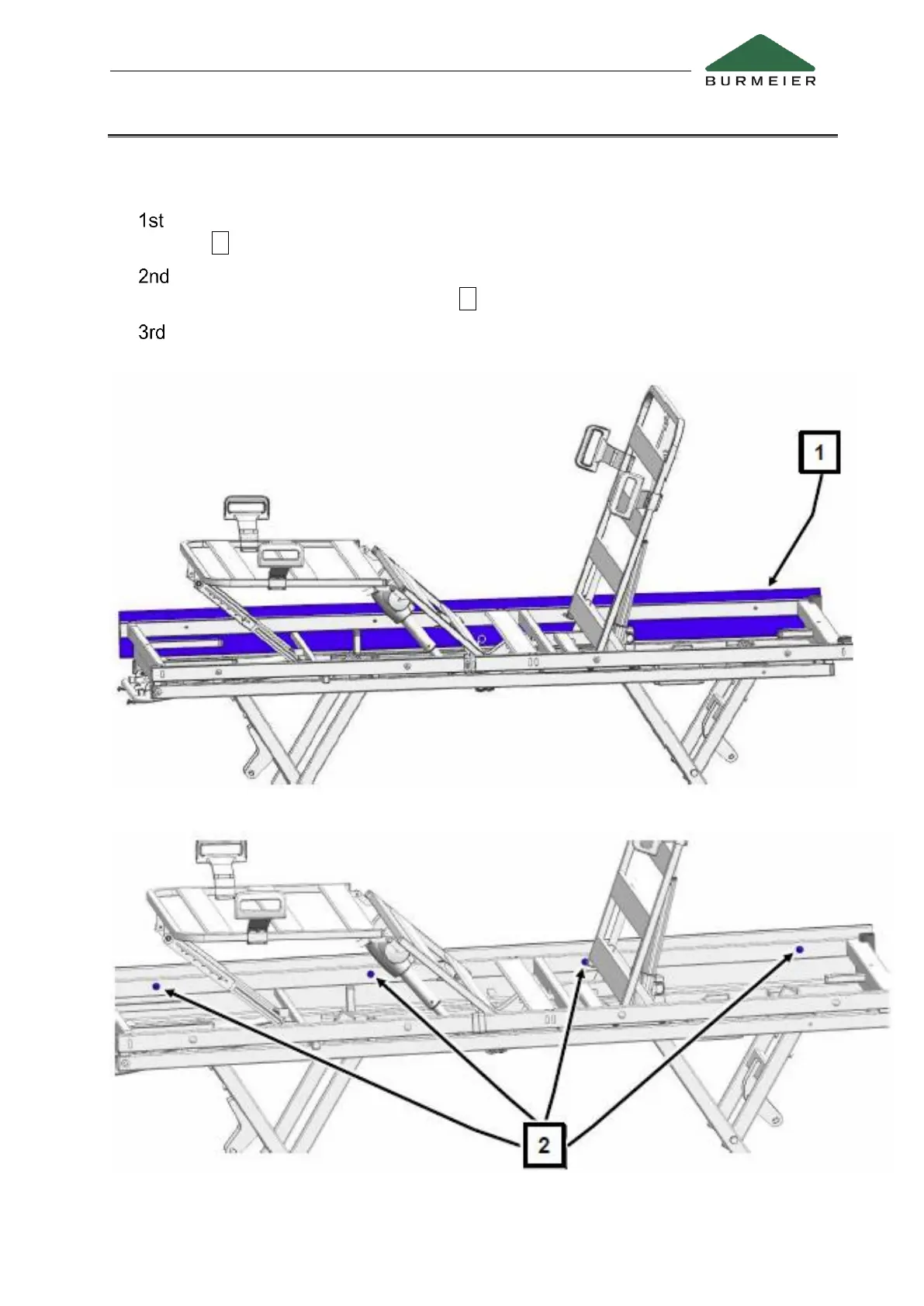 BURMEIER

1st

2nd

3rd

1

2