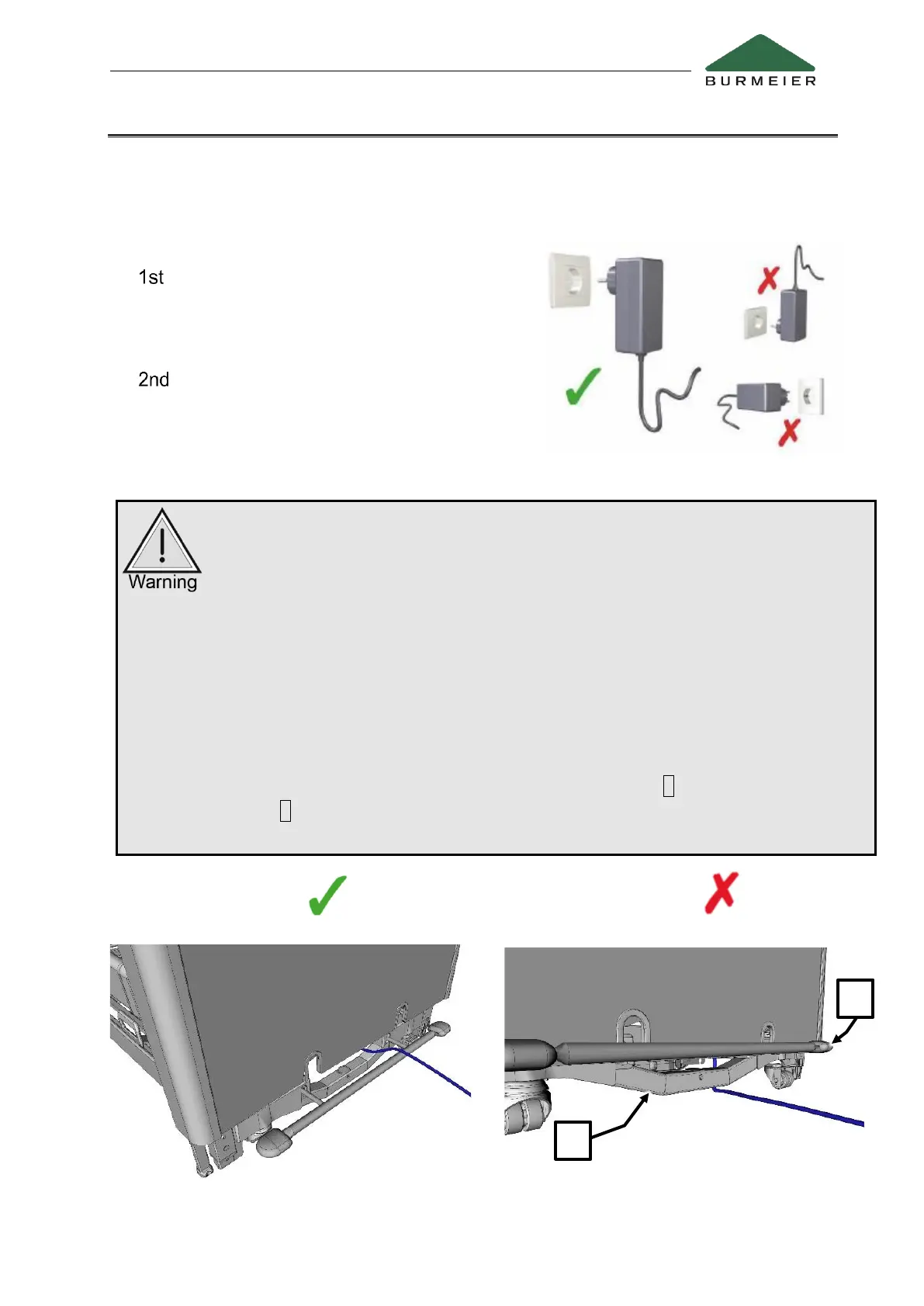 BURMEIER

1st

2nd

Warning