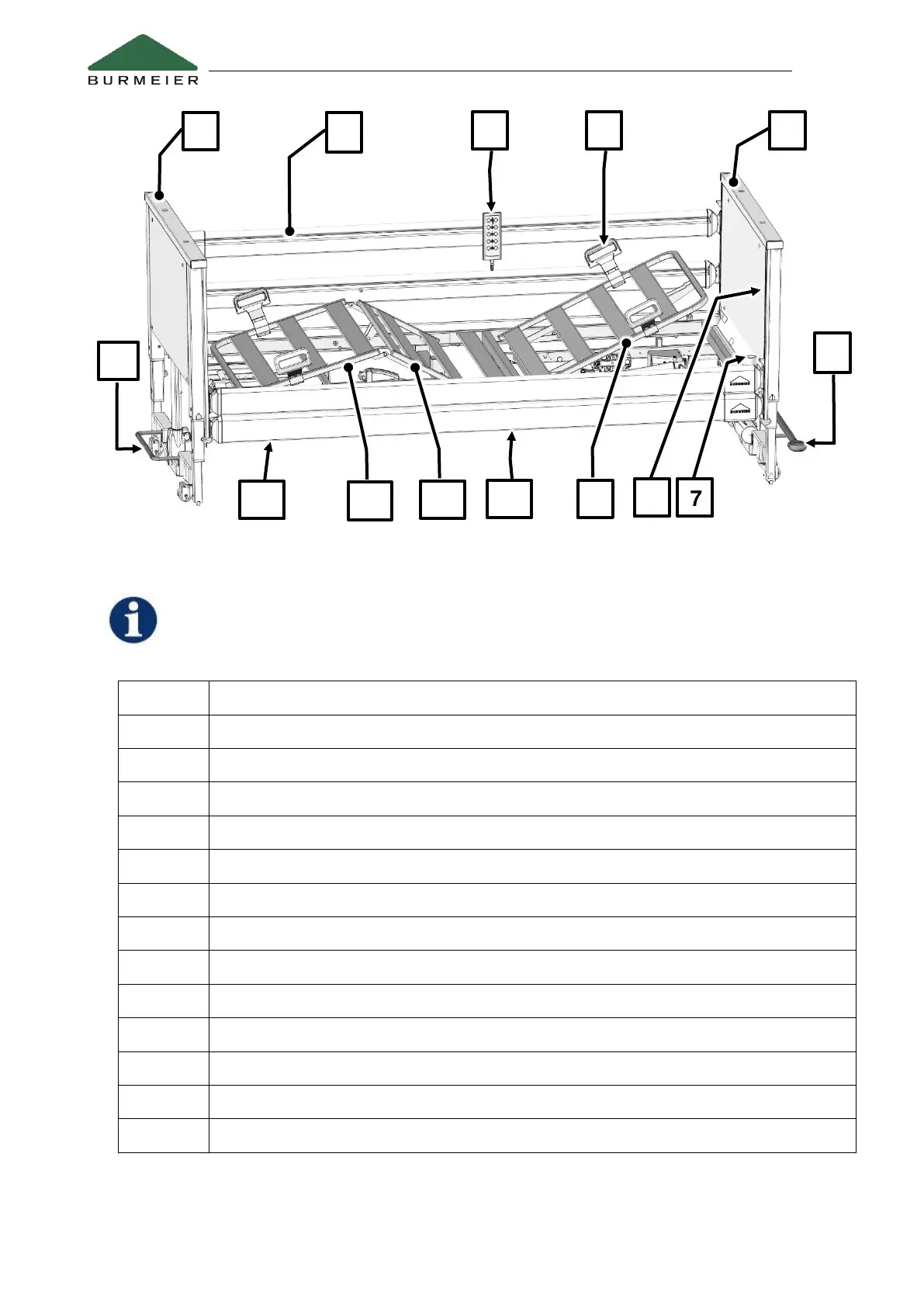 BURMEIER

7