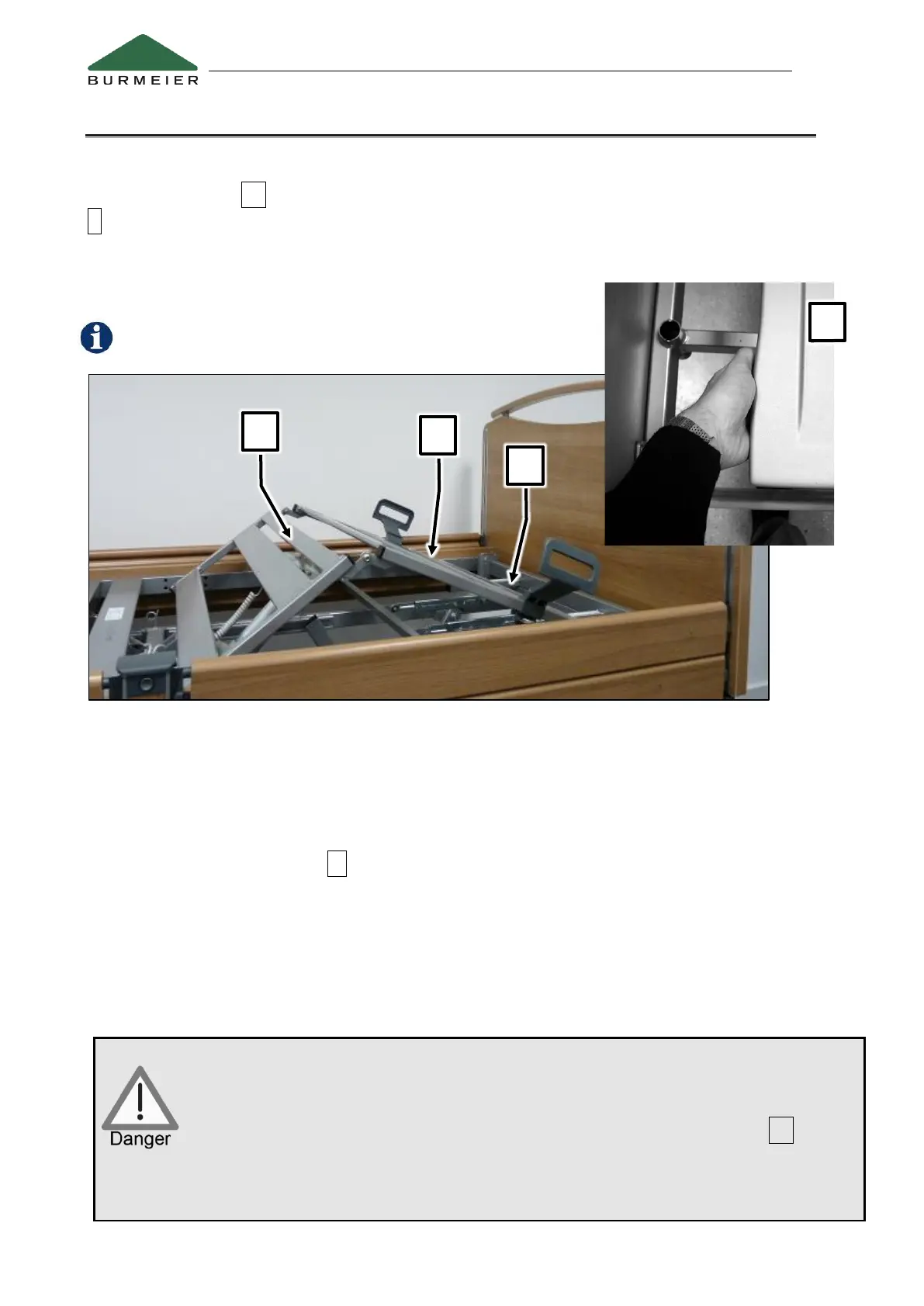 BURMEIER

Danger