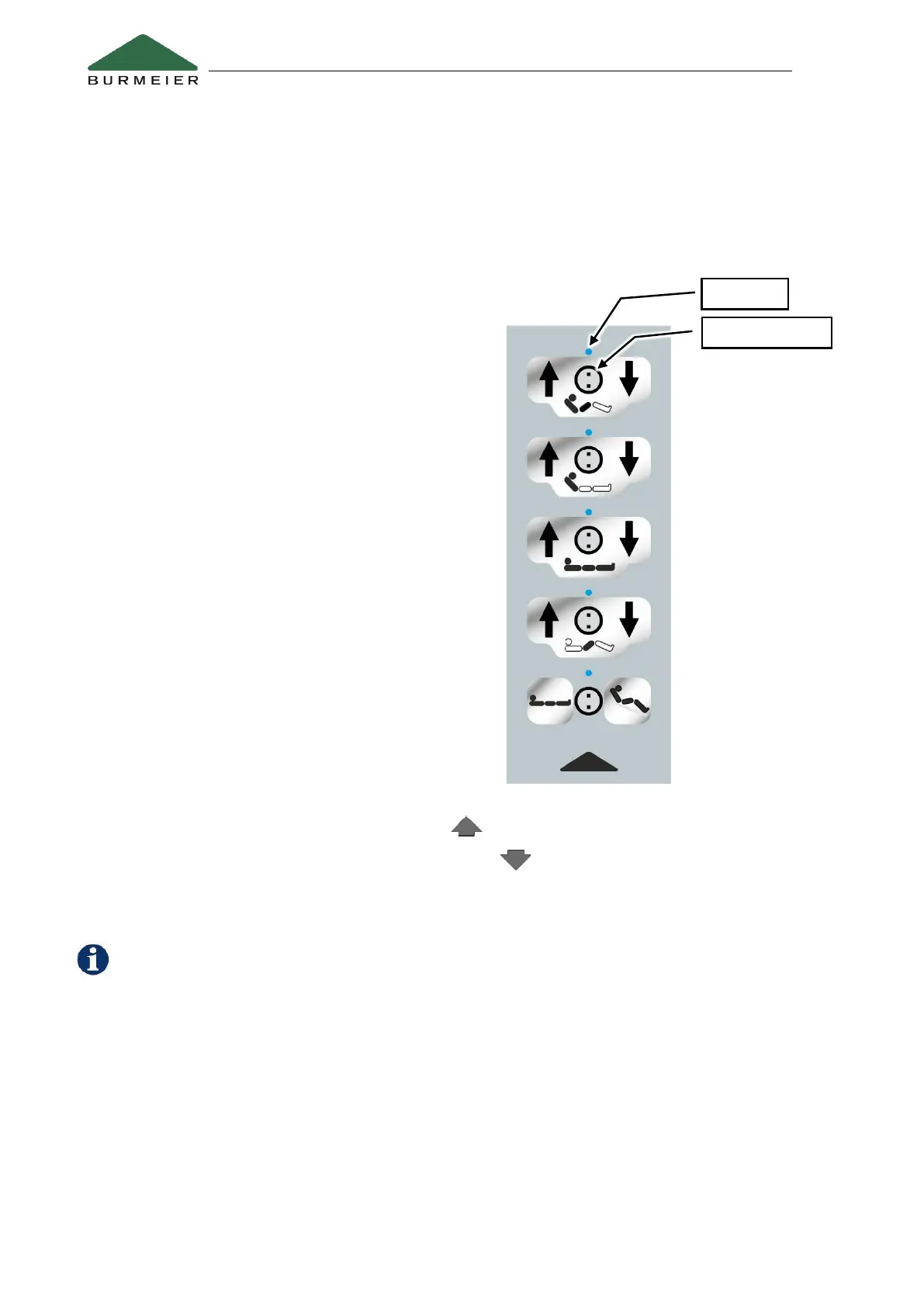 BURMEIER