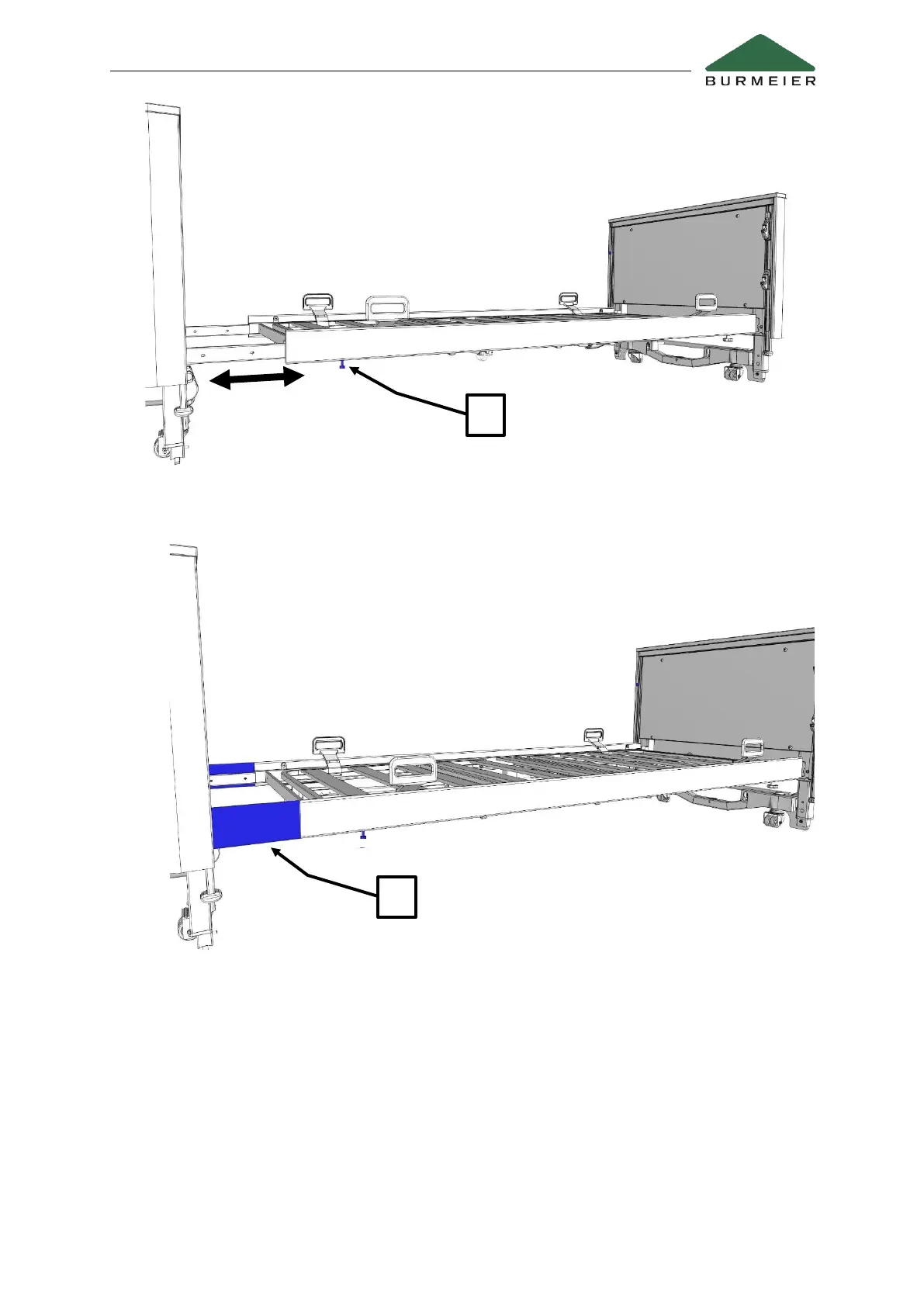 BURMEIER