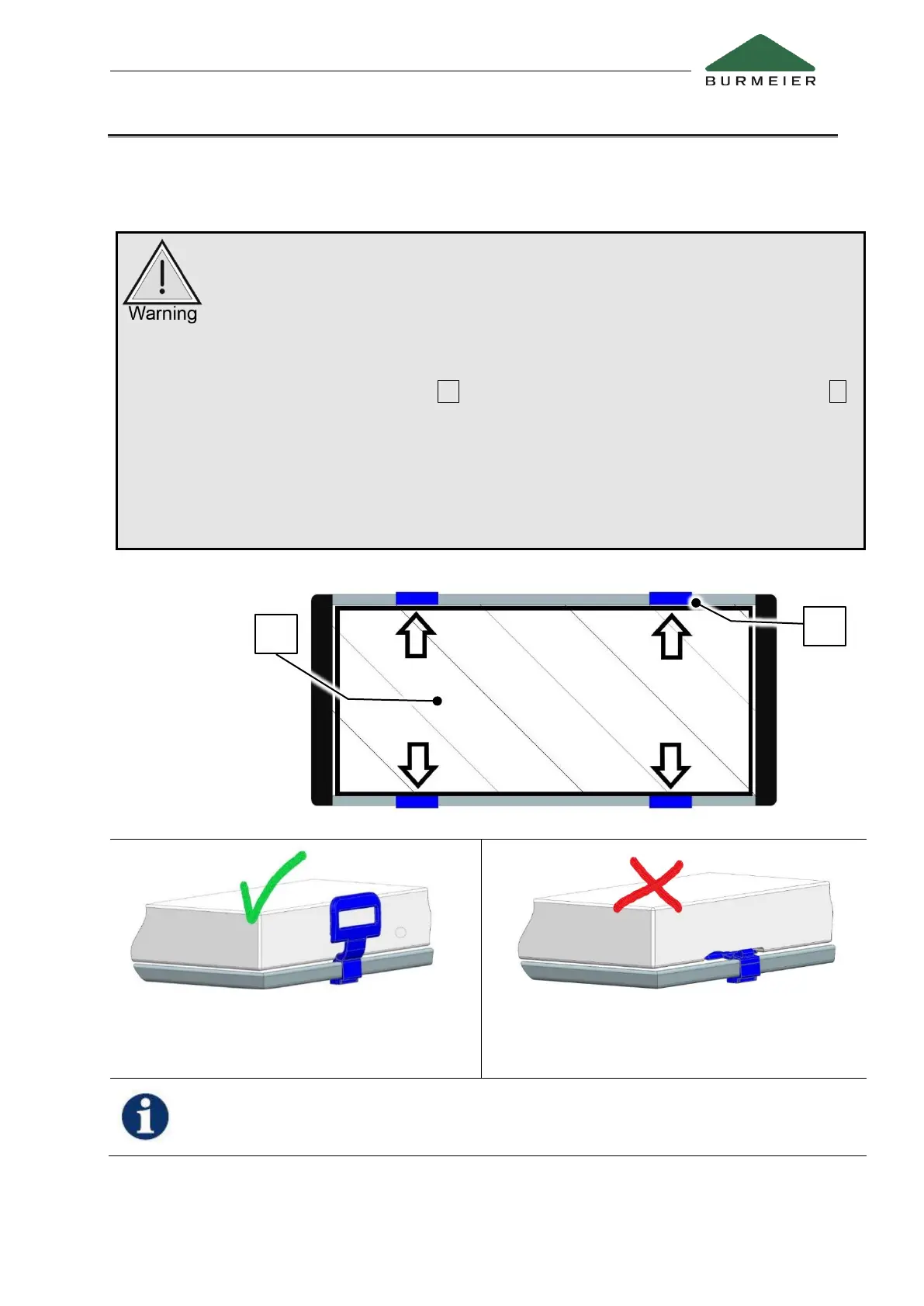 BURMEIER

Warning