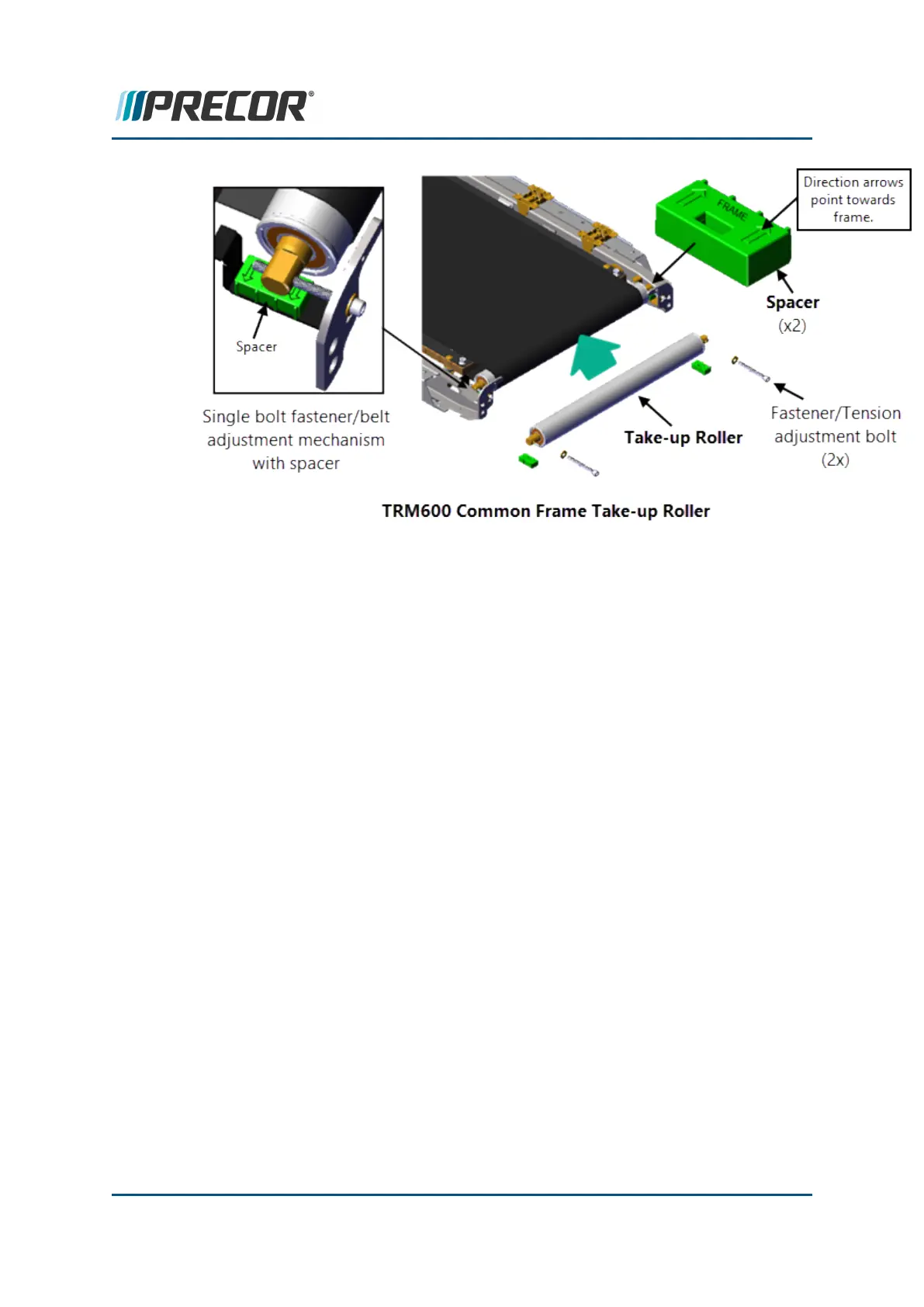 PRECOR®

Spacer

Single bolt fastener/belt adjustment mechanism with spacer

FRAME

Direction arrows point towards frame.

Spacer (x2)

Take-up Roller

Fastener/Tension adjustment bolt (2x)

TRM600 Common Frame Take-up Roller