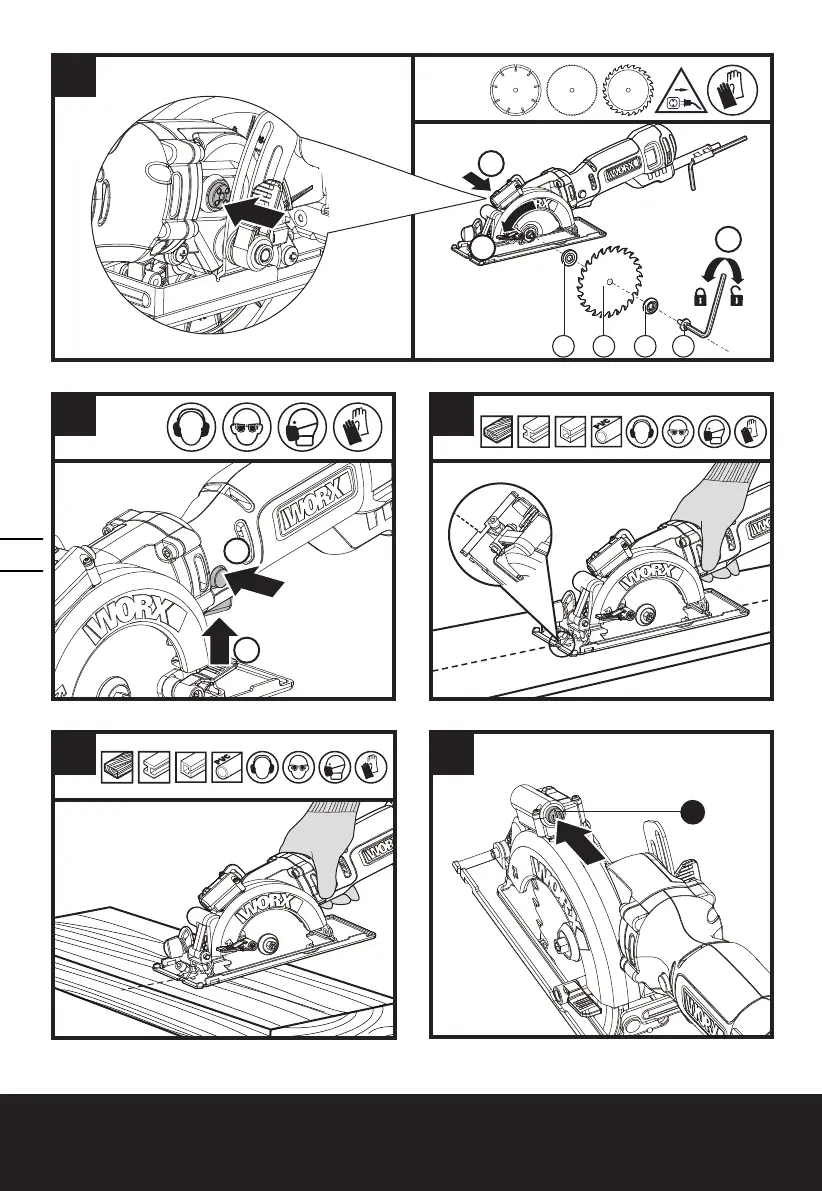 WORX

WORX

WORX

WORX

WORX

WORX

WORX

WORX

WORX