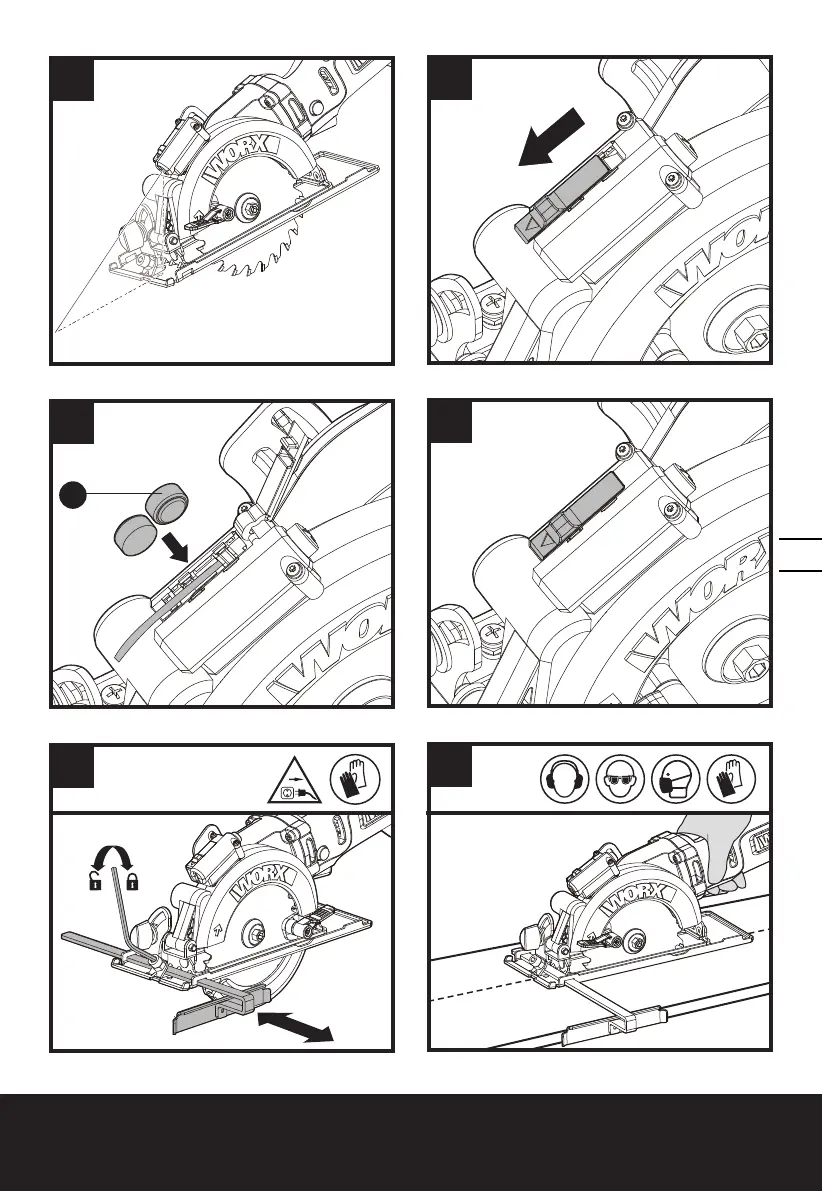 WORX

WORX

WORX

WORX

WORX

WORX