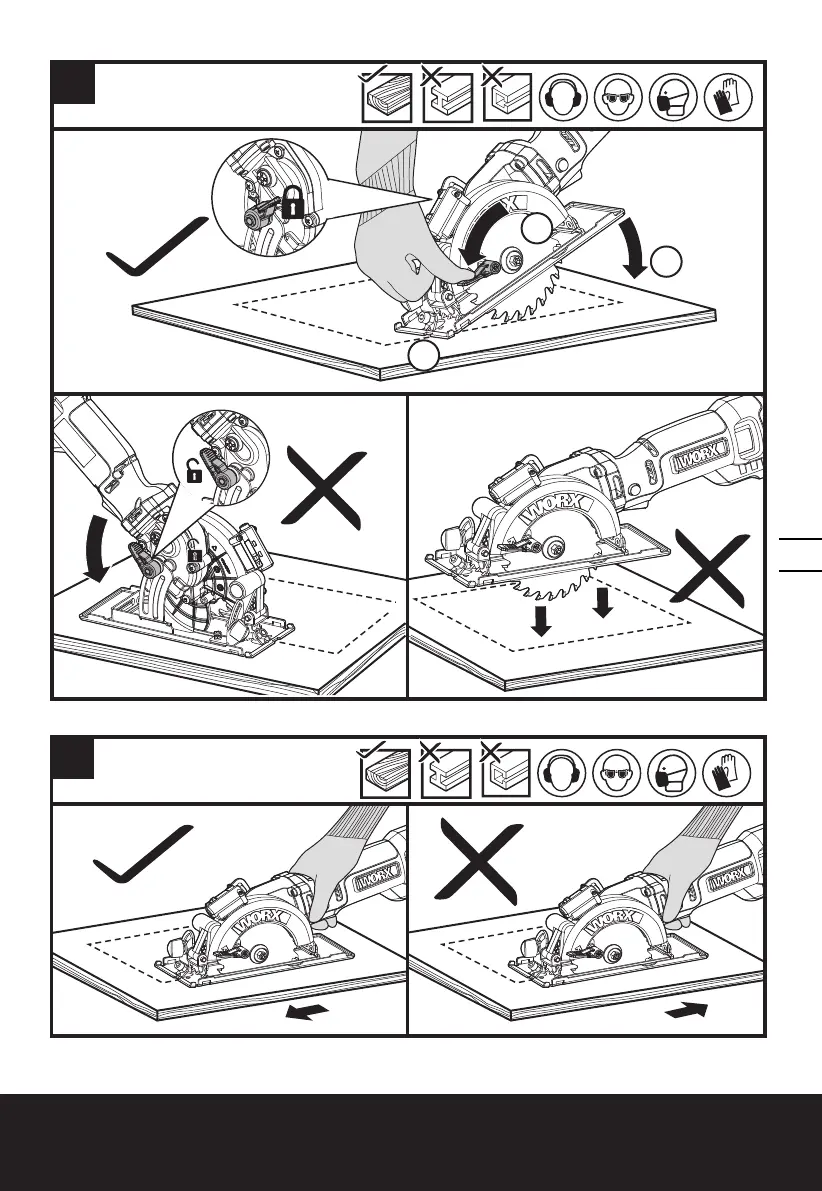 WORX

WORX

WORX

WORX

WORX

WORX

WORX