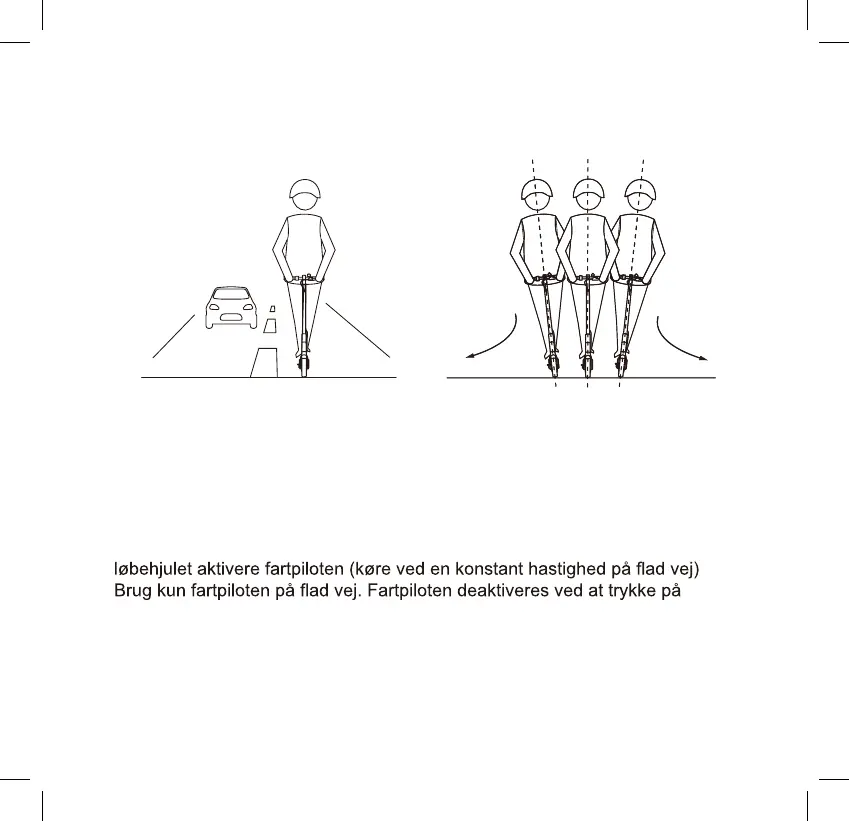 løbehjulet aktivere fartpiloten (køre ved en konstant hastighed på flad vej)
Brug kun fartpiloten på flad vej. Fartpiloten deaktiveres ved at trykke på