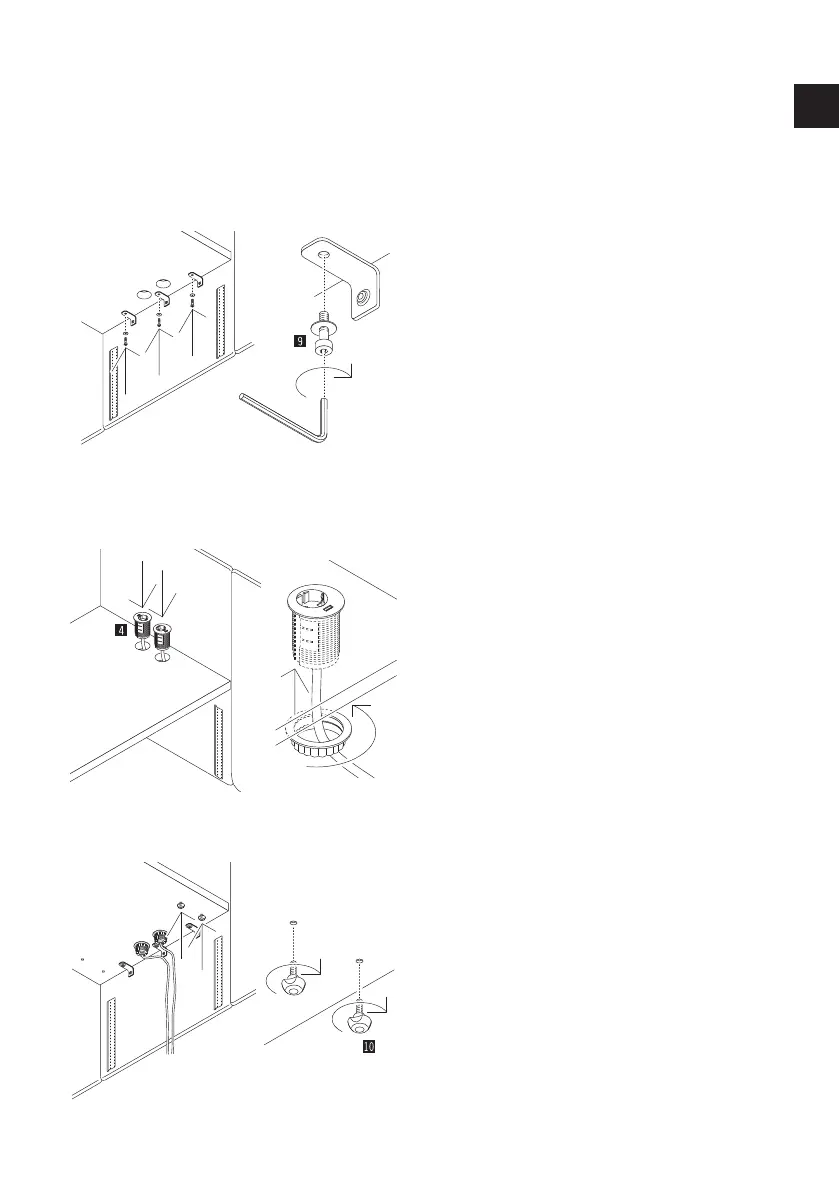 9

4

10