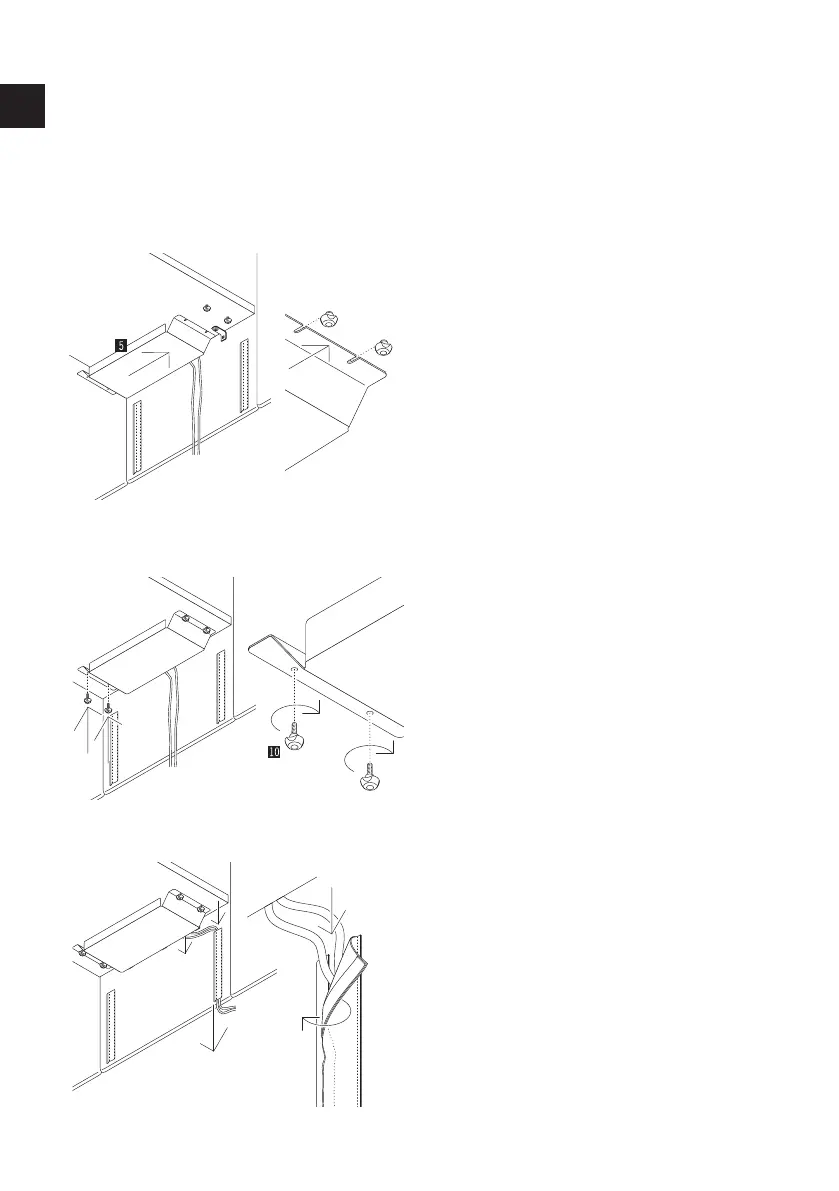 5

10