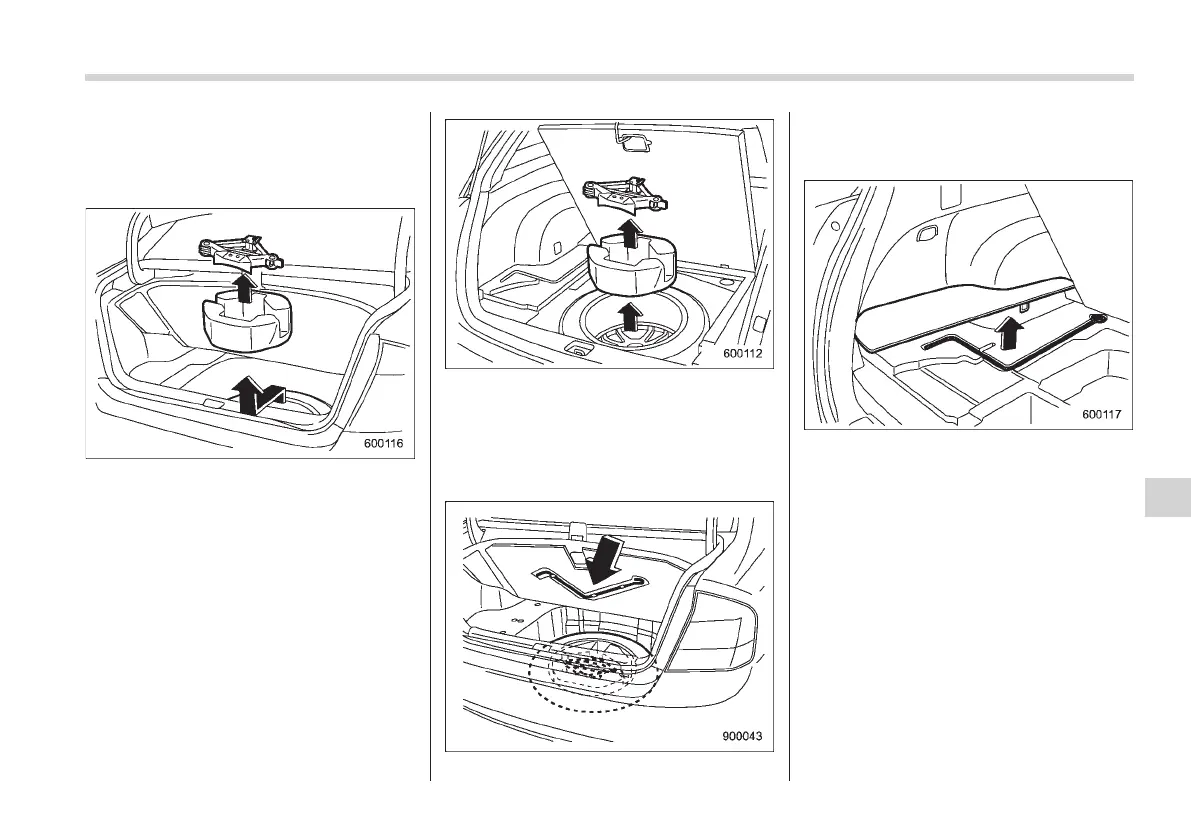 600116

600112

900043

600117